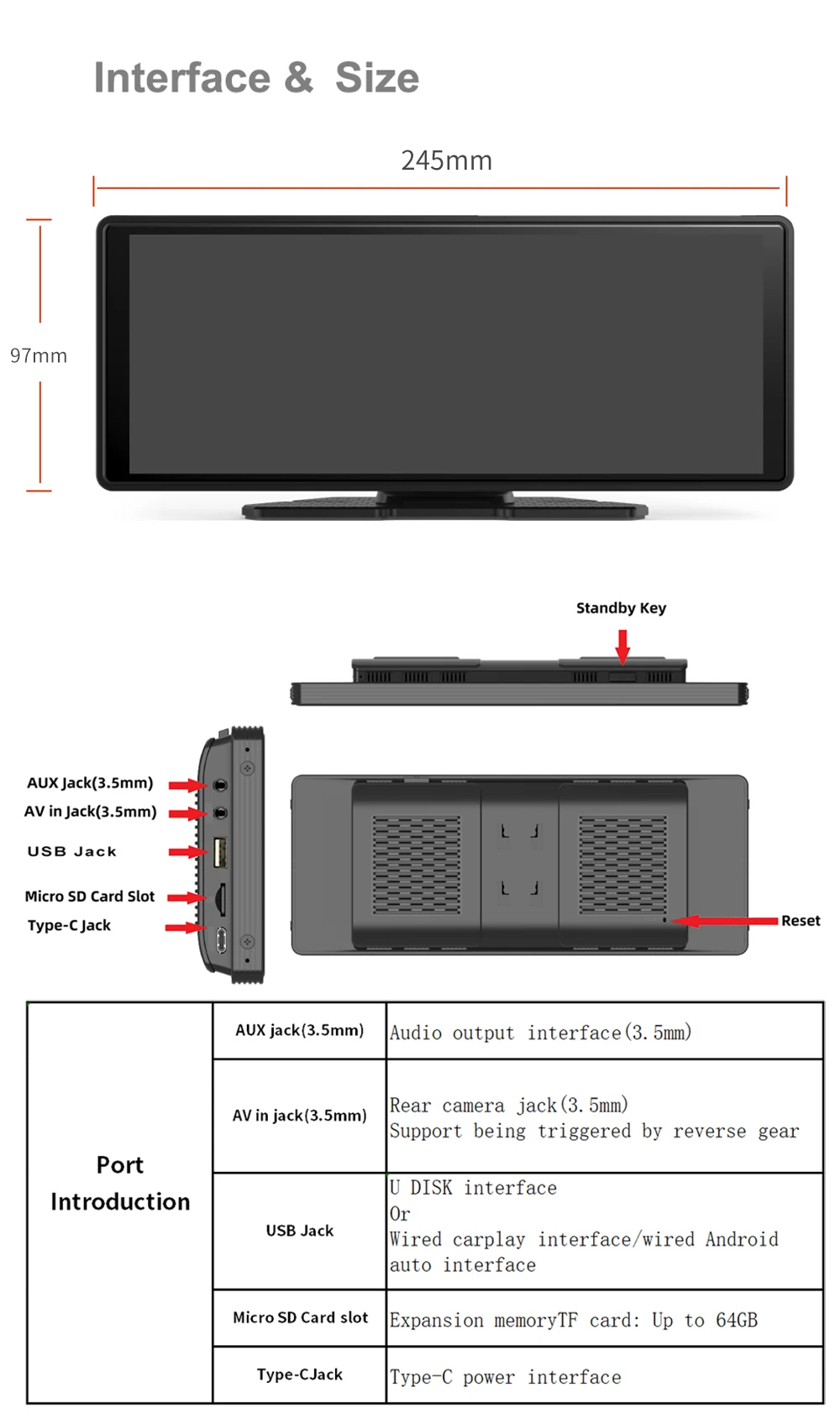 Interface & Size

245mm

97mm

Standby Key

AUX Jack(3.5mm)
AV in Jack(3.5mm)
USB Jack
Micro SD Card Slot
Type-C Jack

Reset

| Port Introduction | AUX jack(3.5mm) | Audio output interface(3.5mm) |
|---|---|---|
| | AV in jack(3.5mm) | Rear camera jack(3.5mm) Support being triggered by reverse gear |
| | USB Jack | U DISK interface Or Wired carplay interface/wired Android auto interface |
| | Micro SD Card slot | Expansion memoryTF card: Up to 64GB |
| | Type-CJack | Type-C power interface |