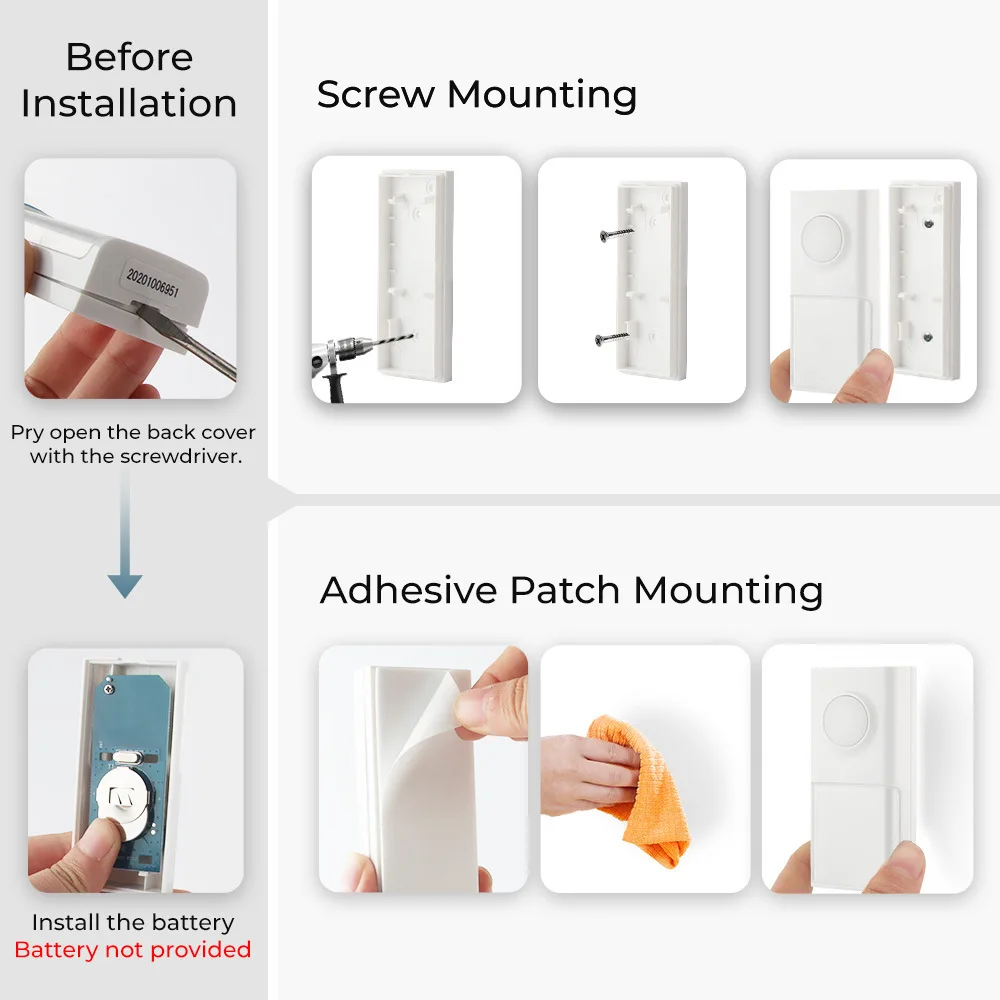 Before Installation

20201006951

Pry open the back cover with the screwdriver.

Install the battery
Battery not provided

Screw Mounting

Adhesive Patch Mounting