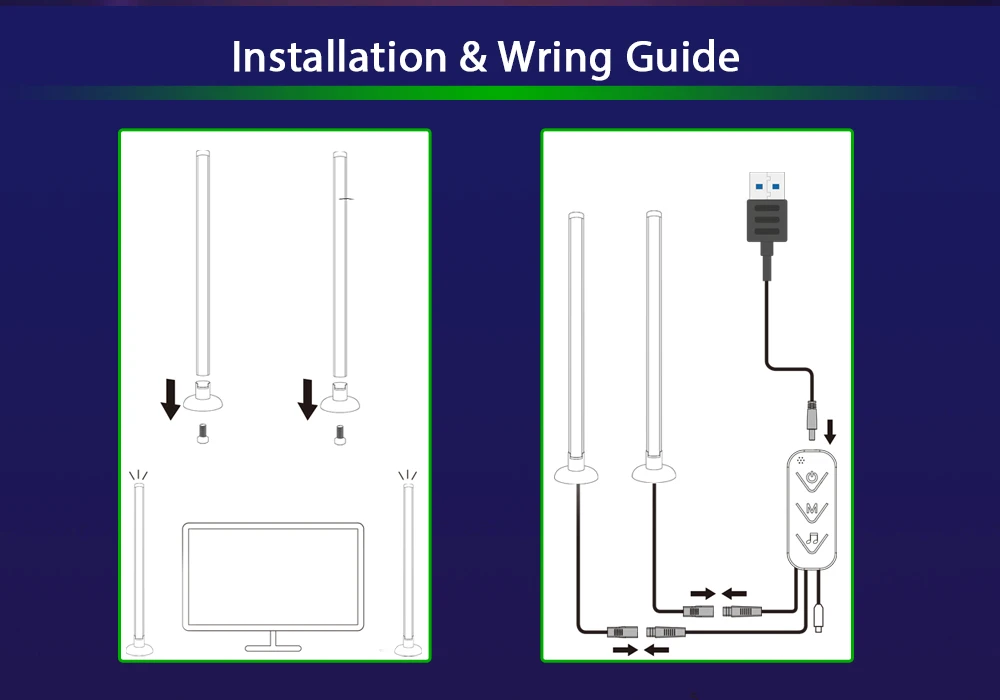 Installation & Wring Guide

M