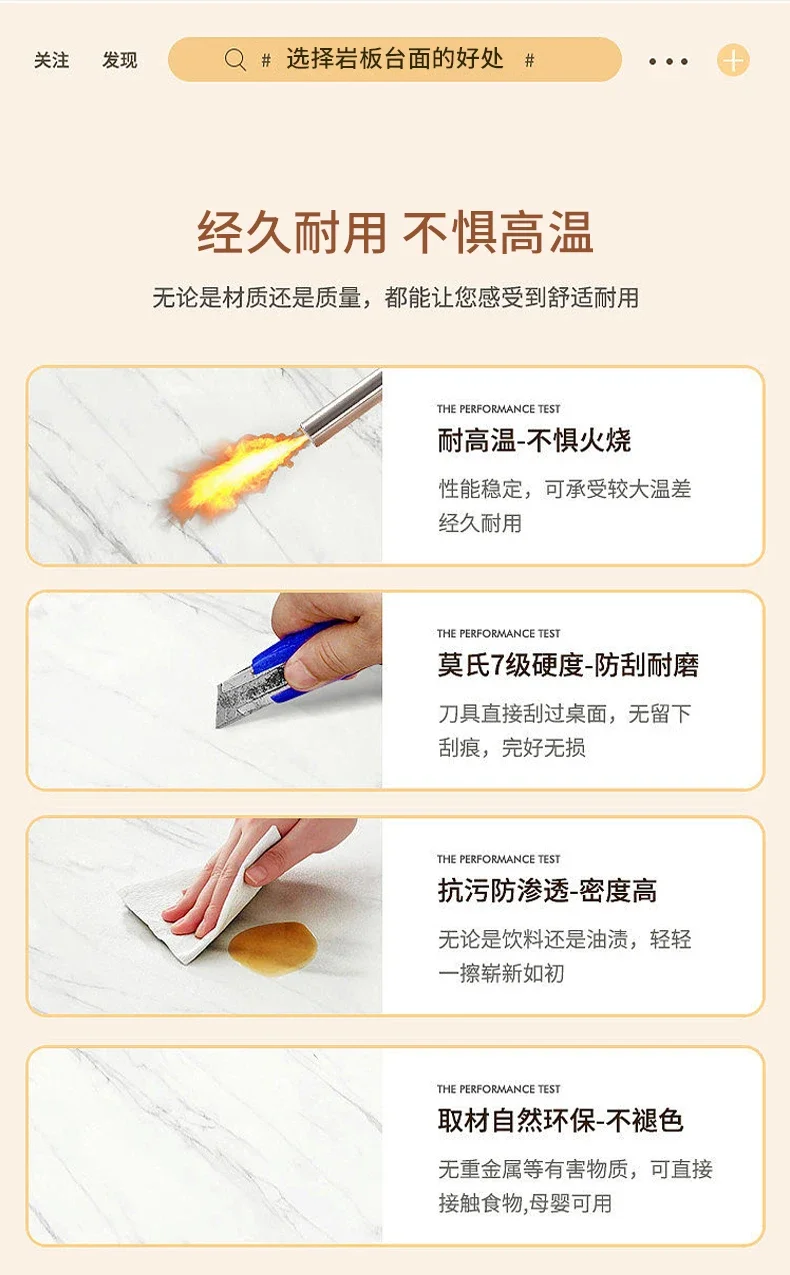 关注 发现 # 选择岩板台面的好处 #

经久耐用 不惧高温

无论是材质还是质量，都能让您感受到舒适耐用

THE PERFORMANCE TEST
耐高温-不惧火烧
性能稳定，可承受较大温差经久耐用

THE PERFORMANCE TEST
莫氏7级硬度-防刮耐磨
刀具直接刮过桌面，无留下刮痕，完好无损

THE PERFORMANCE TEST
抗污防渗透-密度高
无论是饮料还是油渍，轻轻一擦崭新如初

THE PERFORMANCE TEST
取材自然环保-不褪色
无重金属等有害物质，可直接接触食物,母婴可用