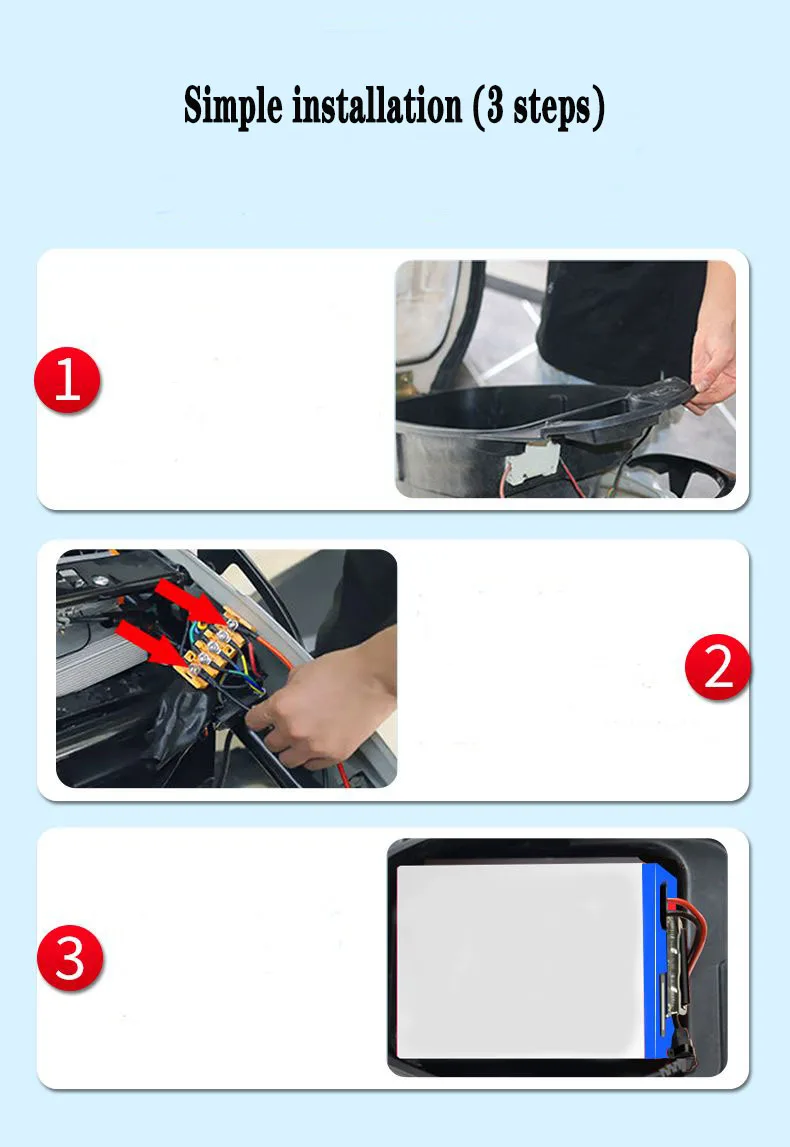 Simple installation (3 steps)

1

2

3