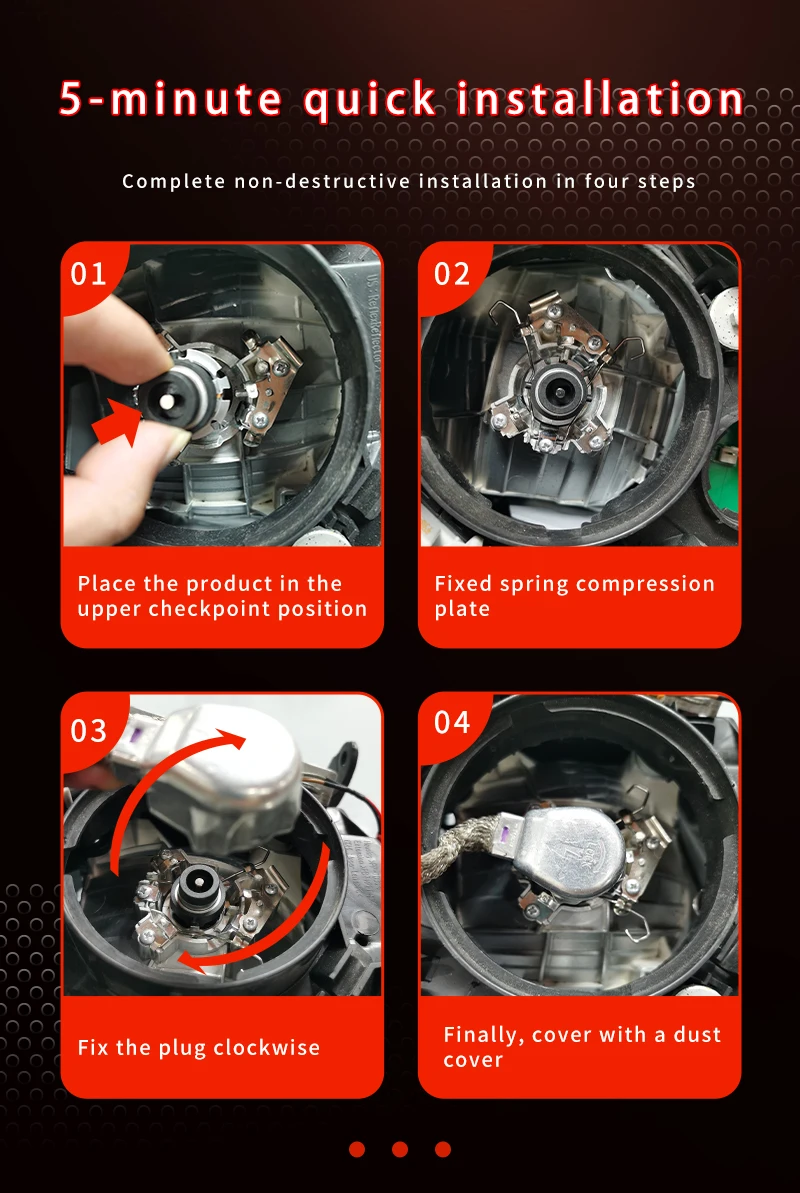 5-minute quick installation

Complete non-destructive installation in four steps

01

Place the product in the upper checkpoint position

02

Fixed spring compression plate

03

Fix the plug clockwise

04

Finally, cover with a dust cover