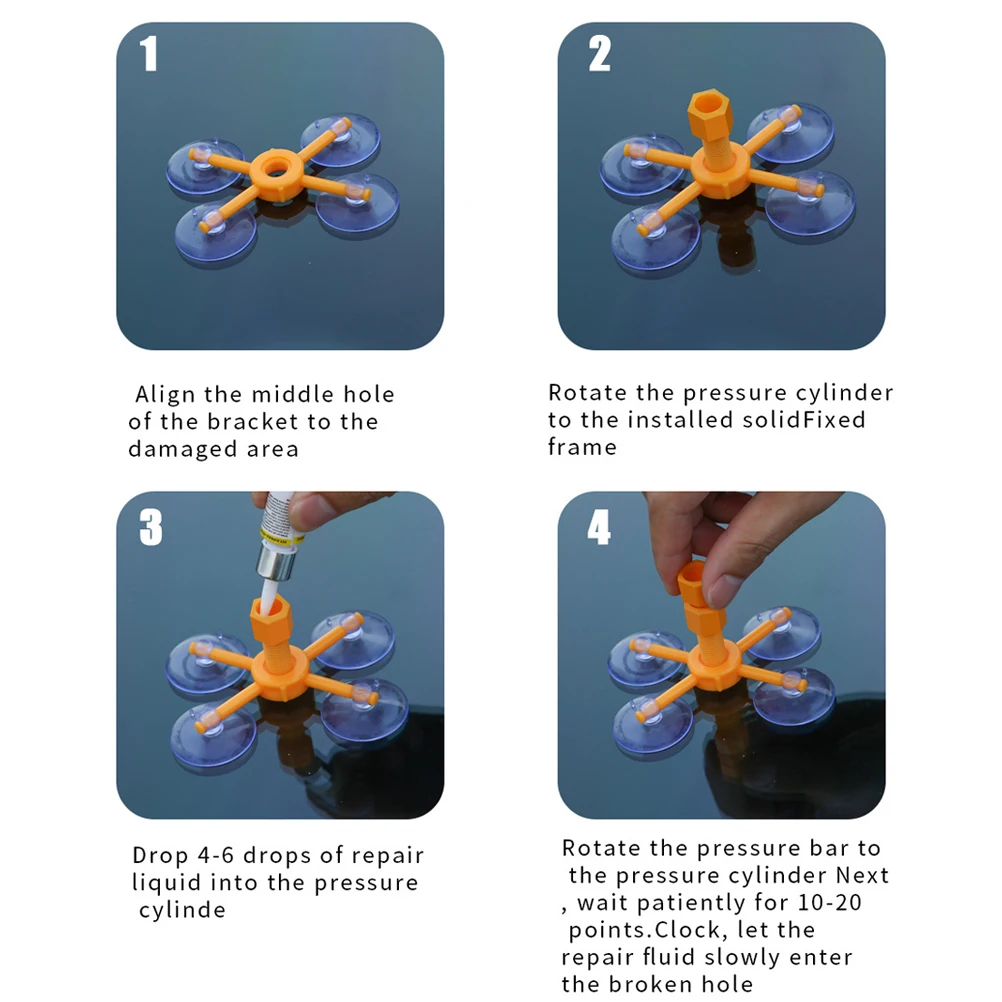 1

Align the middle hole of the bracket to the damaged area

2

Rotate the pressure cylinder to the installed solidFixed frame

3

Drop 4-6 drops of repair liquid into the pressure cylinde

4

Rotate the pressure bar to the pressure cylinder Next , wait patiently for 10-20 points.Clock, let the repair fluid slowly enter the broken hole