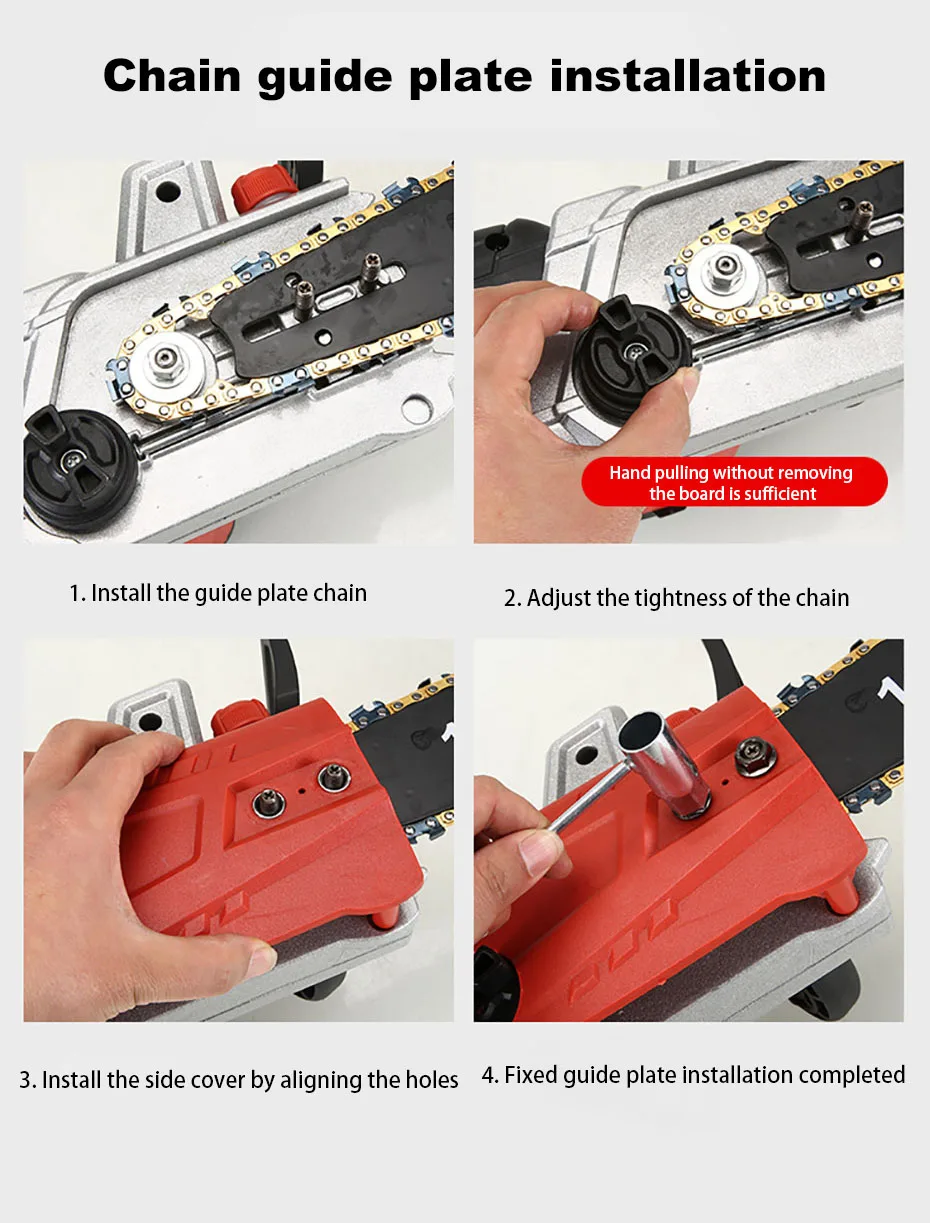 Chain guide plate installation

Hand pulling without removing the board is sufficient

1. Install the guide plate chain

2. Adjust the tightness of the chain

3. Install the side cover by aligning the holes

4. Fixed guide plate installation completed