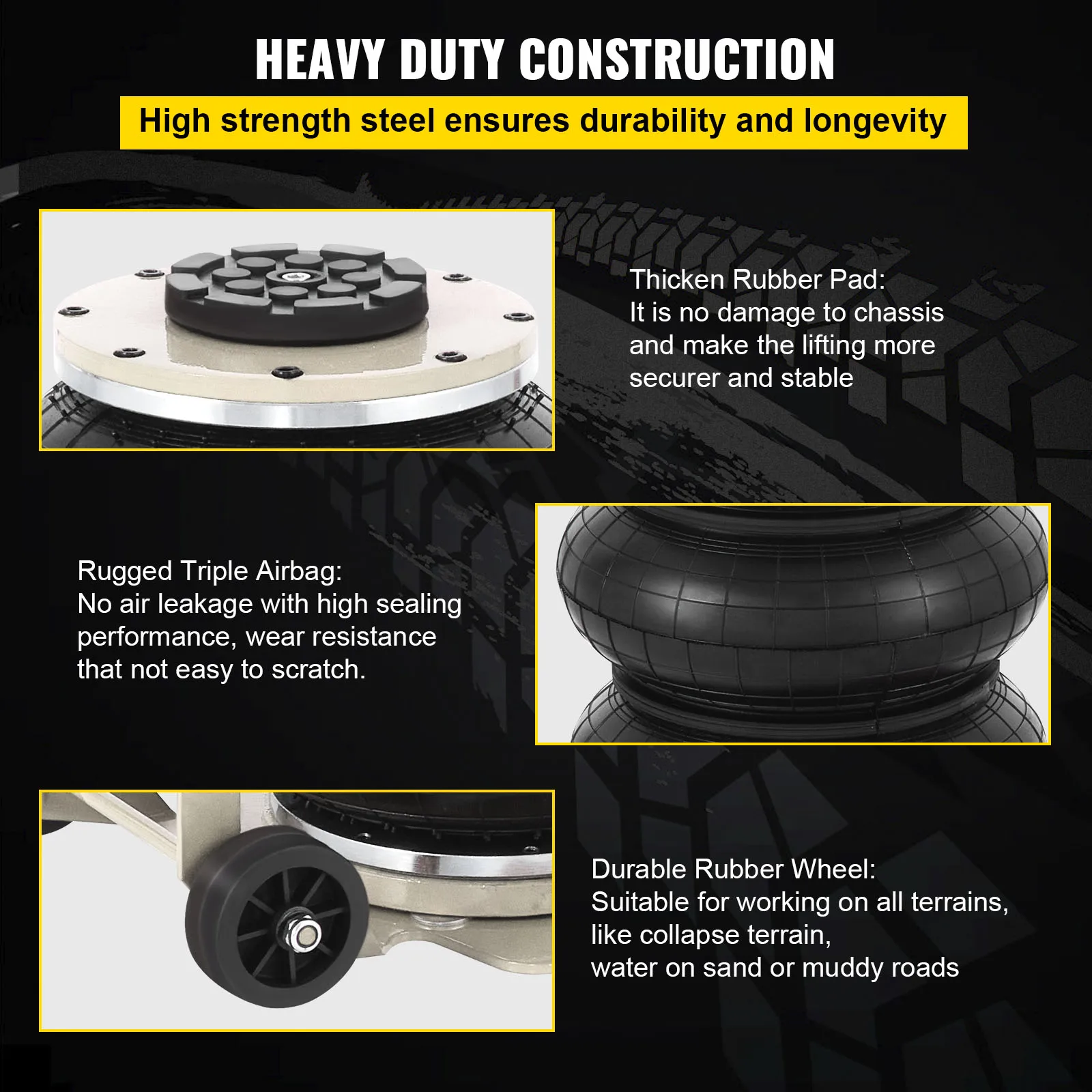 HEAVY DUTY CONSTRUCTION

High strength steel ensures durability and longevity

Thicken Rubber Pad:
It is no damage to chassis and make the lifting more securer and stable

Rugged Triple Airbag:
No air leakage with high sealing performance, wear resistance that not easy to scratch.

Durable Rubber Wheel:
Suitable for working on all terrains, like collapse terrain, water on sand or muddy roads