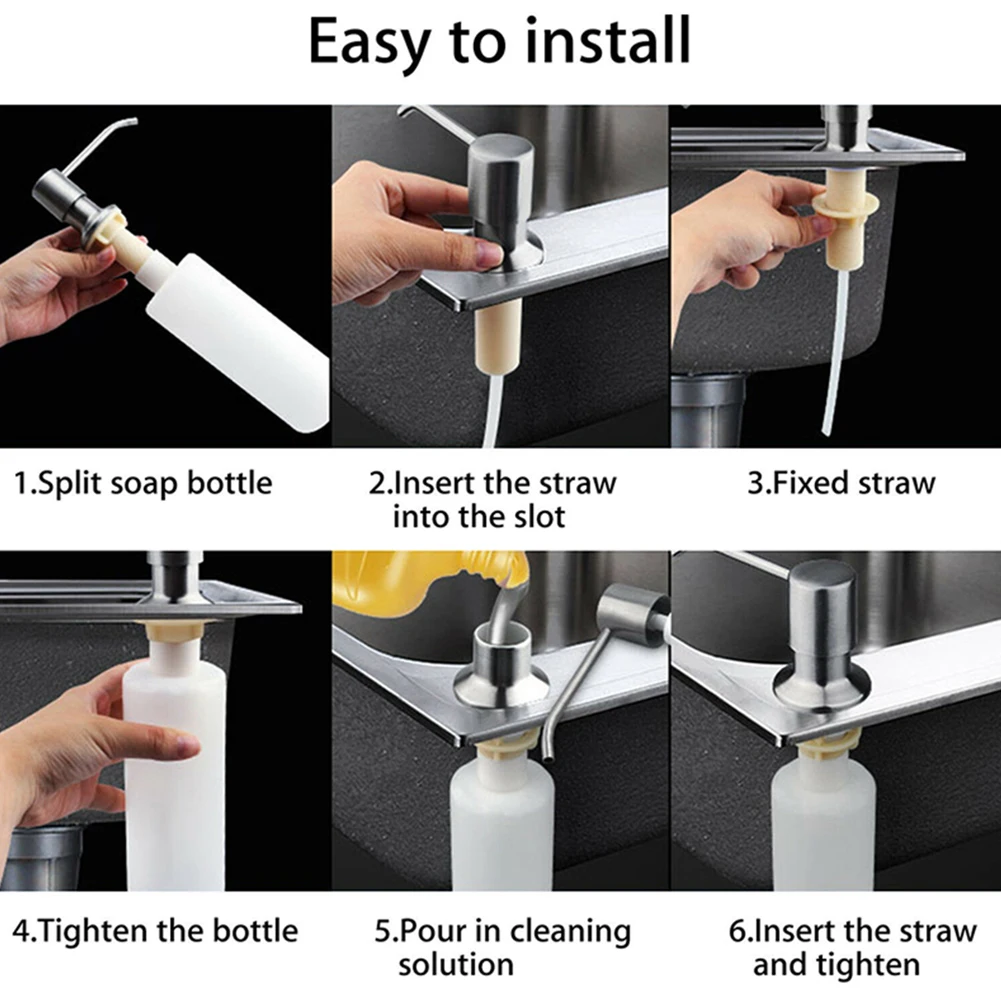 Easy to install

1.Split soap bottle

2.Insert the straw into the slot

3.Fixed straw

4.Tighten the bottle

5.Pour in cleaning solution

6.Insert the straw and tighten