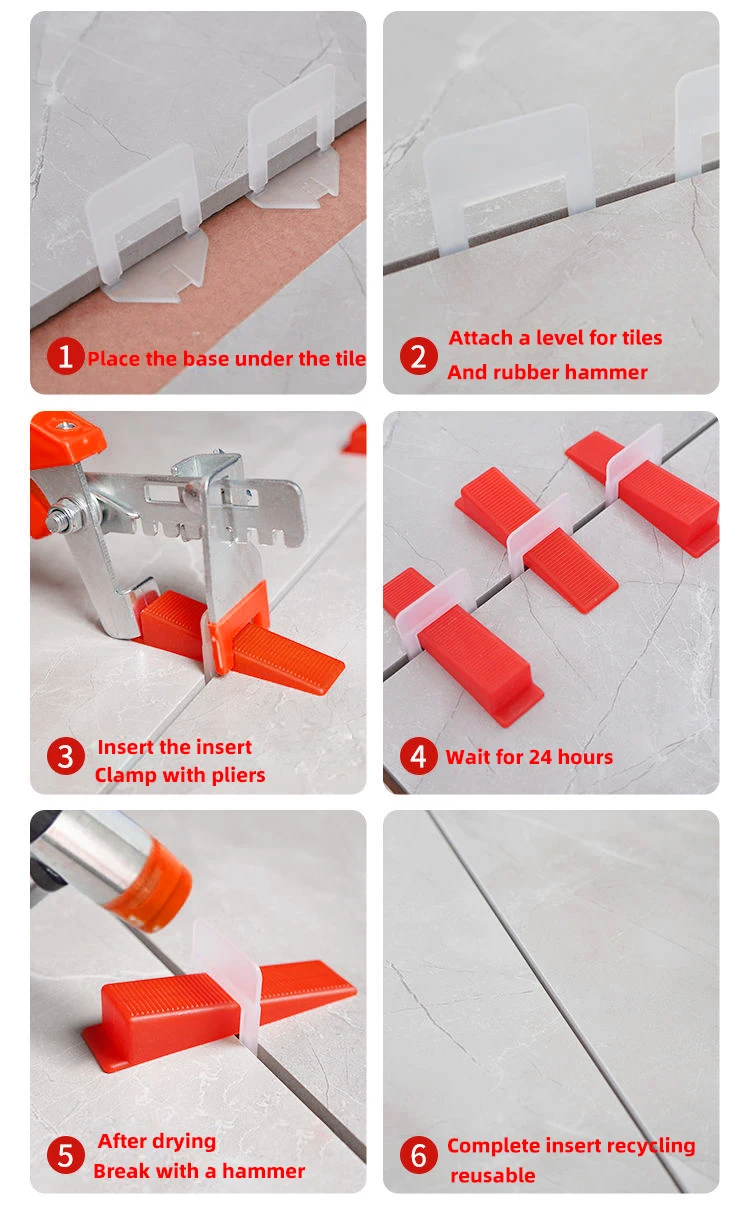 1 Place the base under the tile

2 Attach a level for tiles And rubber hammer

3 Insert the insert Clamp with pliers

4 Wait for 24 hours

5 After drying Break with a hammer

6 Complete insert recycling reusable