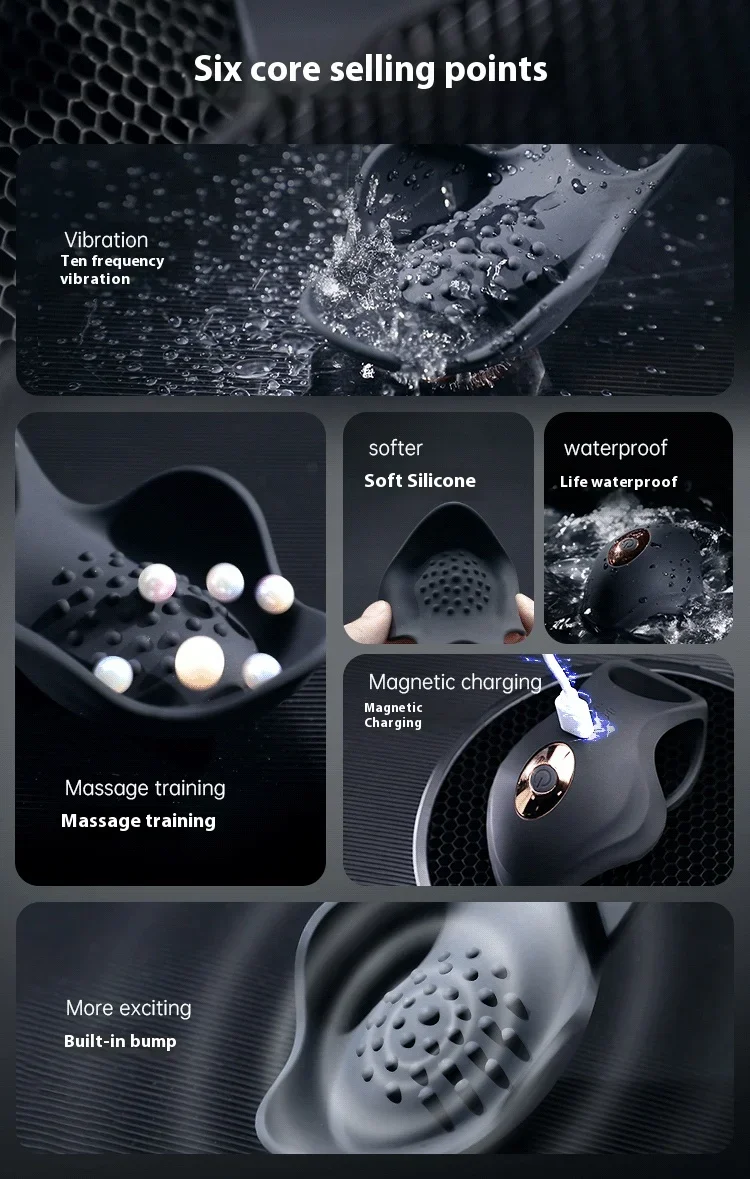 Six core selling points

Vibration
Ten frequency vibration

Massage training
Massage training

softer
Soft Silicone

waterproof
Life waterproof

Magnetic charging
Magnetic Charging

More exciting
Built-in bump