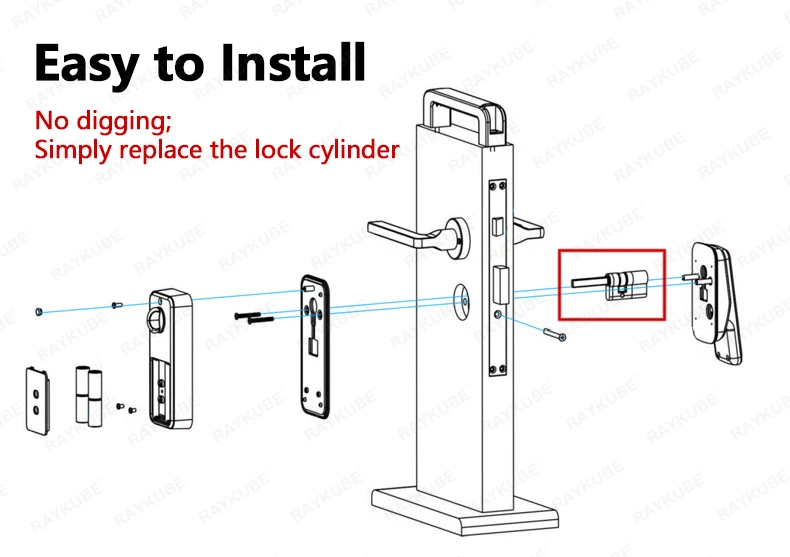 Easy to Install

No digging;
Simply replace the lock cylinder

RAYKUBE