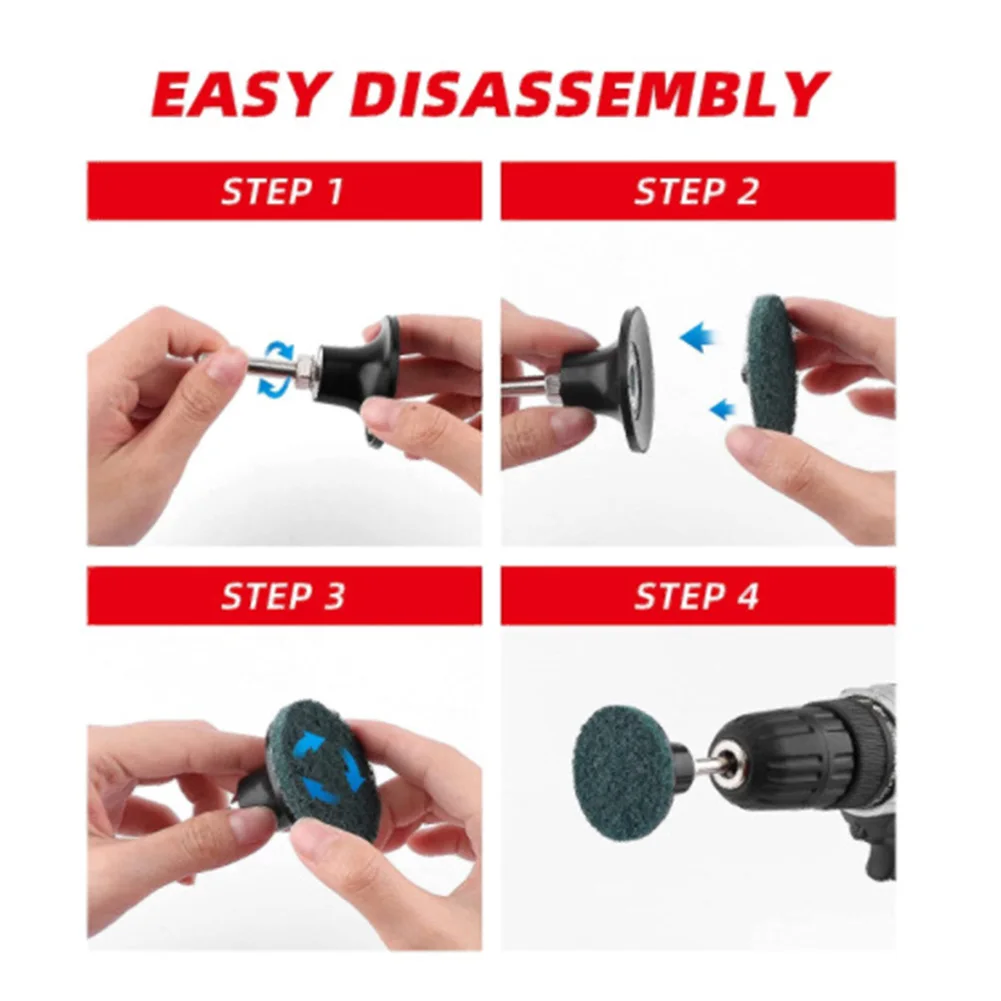 EASY DISASSEMBLY

STEP 1

STEP 2

STEP 3

STEP 4