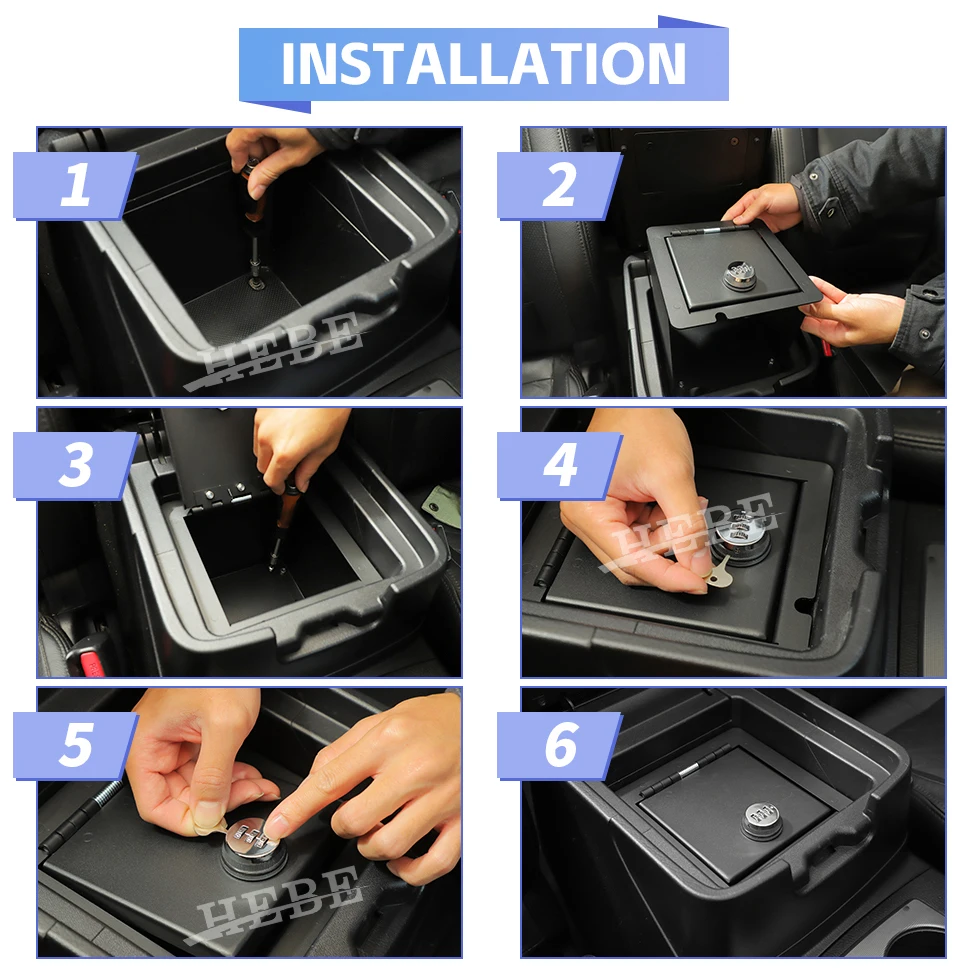 INSTALLATION

1

HEBE

2

3

4

HEBE

5

HEBE

6