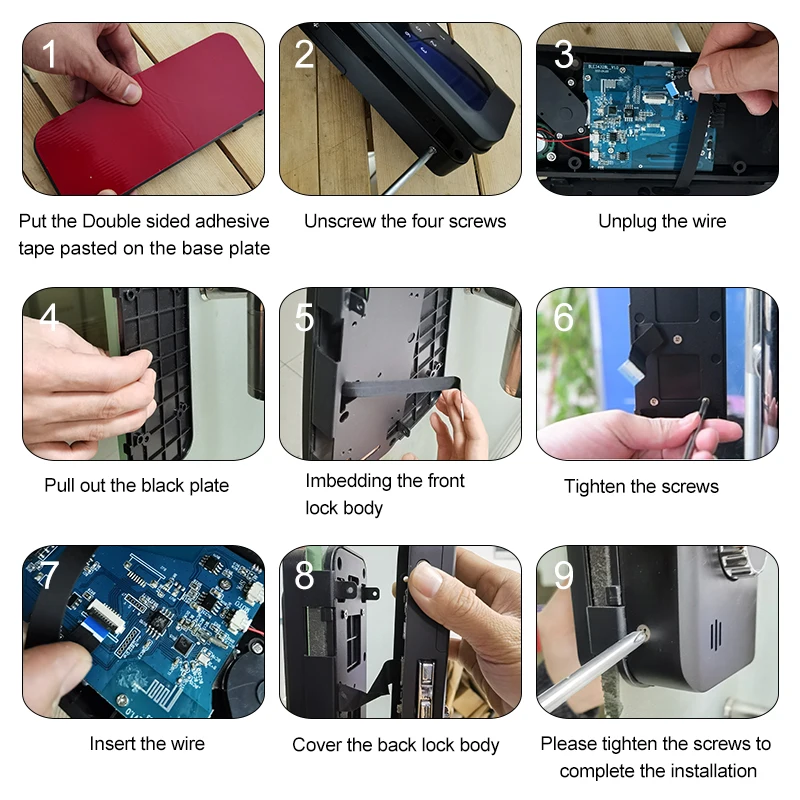 1

Put the Double sided adhesive tape pasted on the base plate

2

Unscrew the four screws

3

Unplug the wire

4

Pull out the black plate

5

Imbedding the front lock body

6

Tighten the screws

7

Insert the wire

8

Cover the back lock body

9

Please tighten the screws to complete the installation