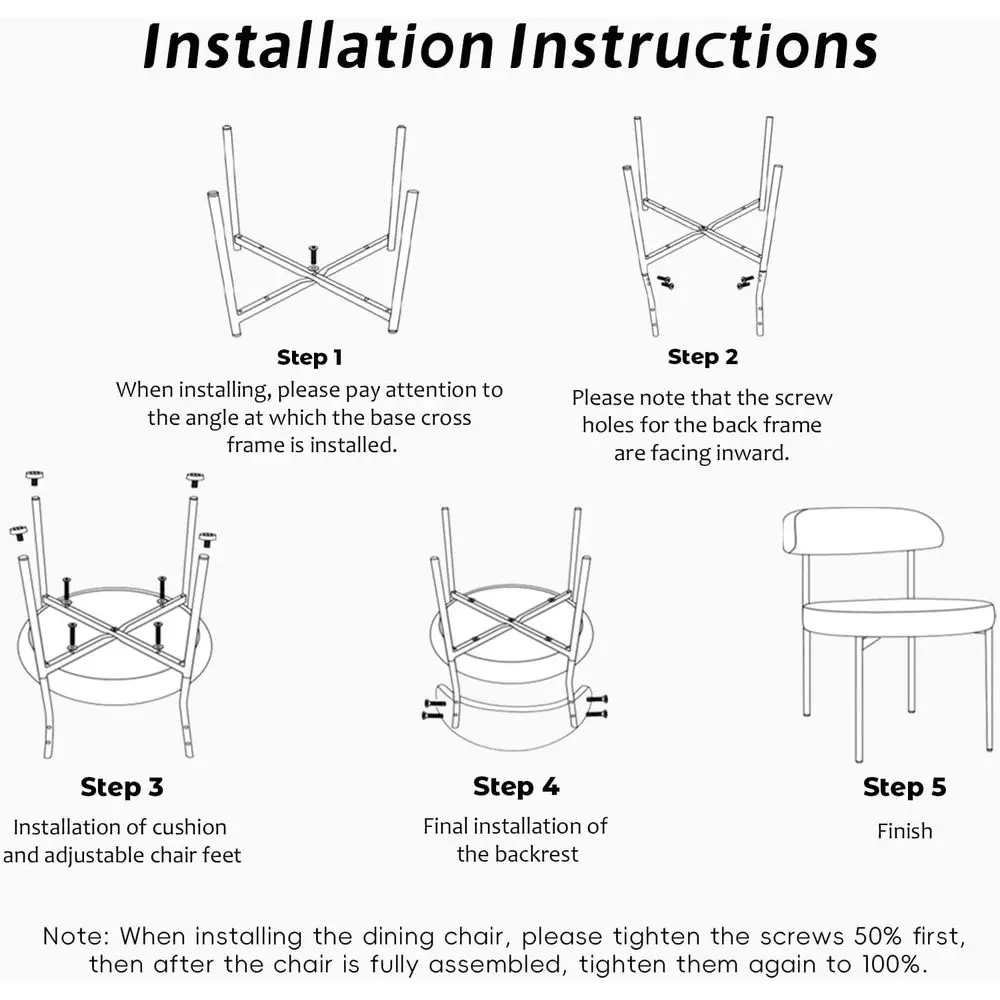 Installation Instructions

Step 1
When installing, please pay attention to the angle at which the base cross frame is installed.

Step 2
Please note that the screw holes for the back frame are facing inward.

Step 3
Installation of cushion and adjustable chair feet

Step 4
Final installation of the backrest

Step 5
Finish

Note: When installing the dining chair, please tighten the screws 50% first, then after the chair is fully assembled, tighten them again to 100%.