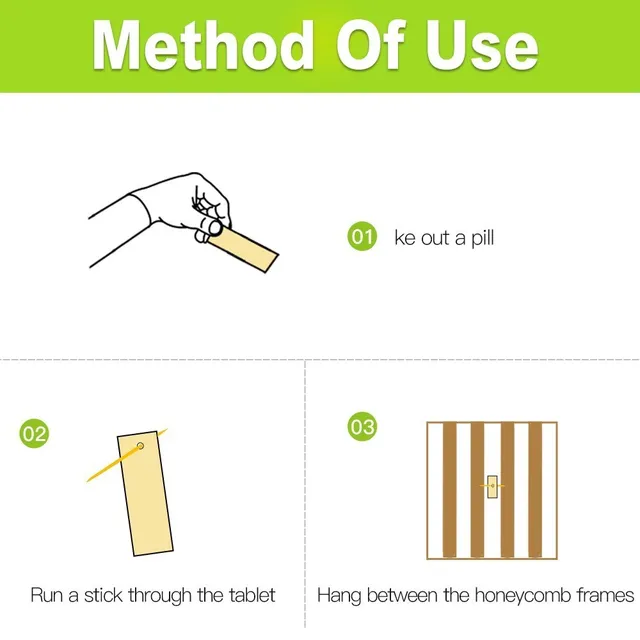 Method Of Use

01 ke out a pill

02

Run a stick through the tablet

03

Hang between the honeycomb frames