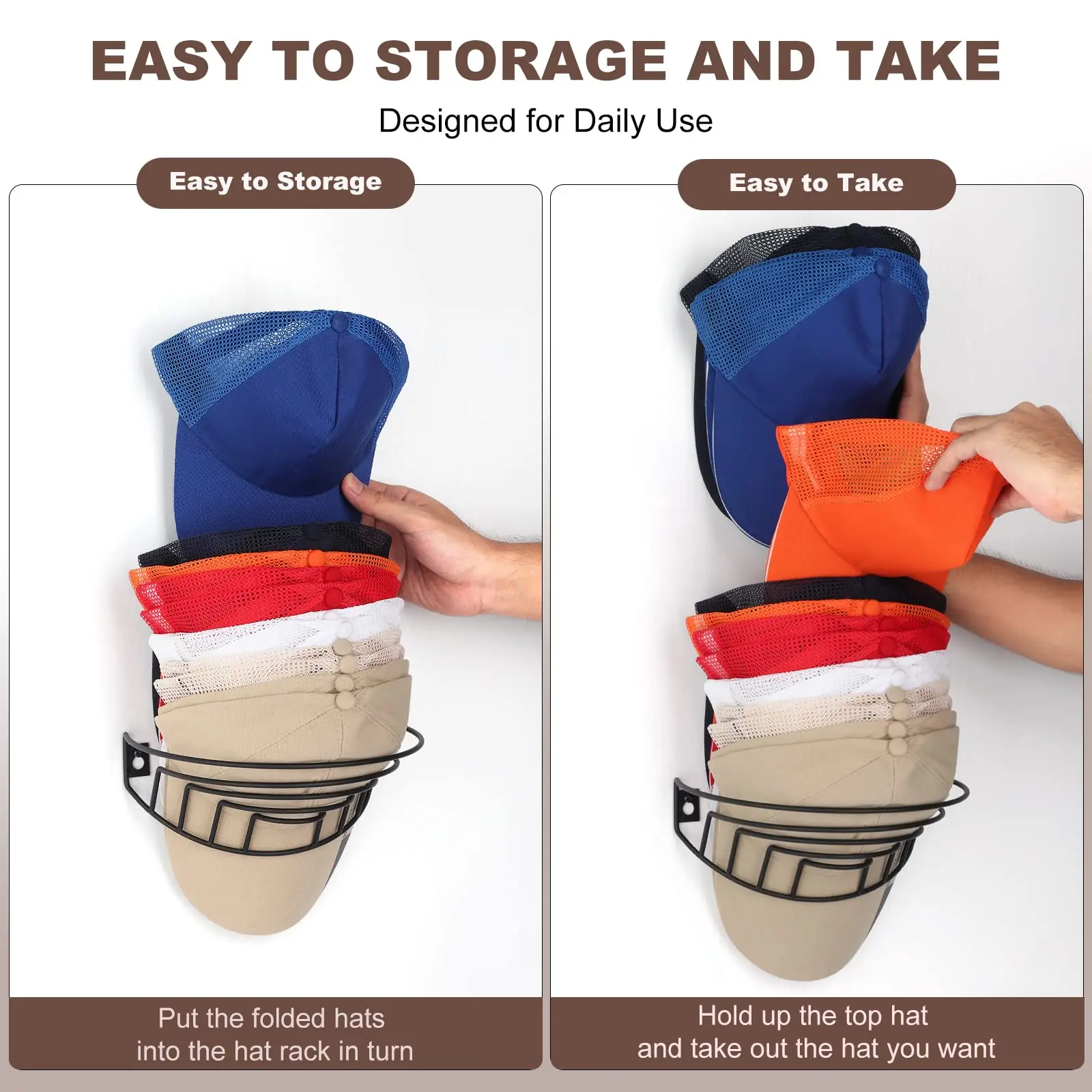 EASY TO STORAGE AND TAKE

Designed for Daily Use

Easy to Storage

Put the folded hats into the hat rack in turn

Easy to Take

Hold up the top hat and take out the hat you want