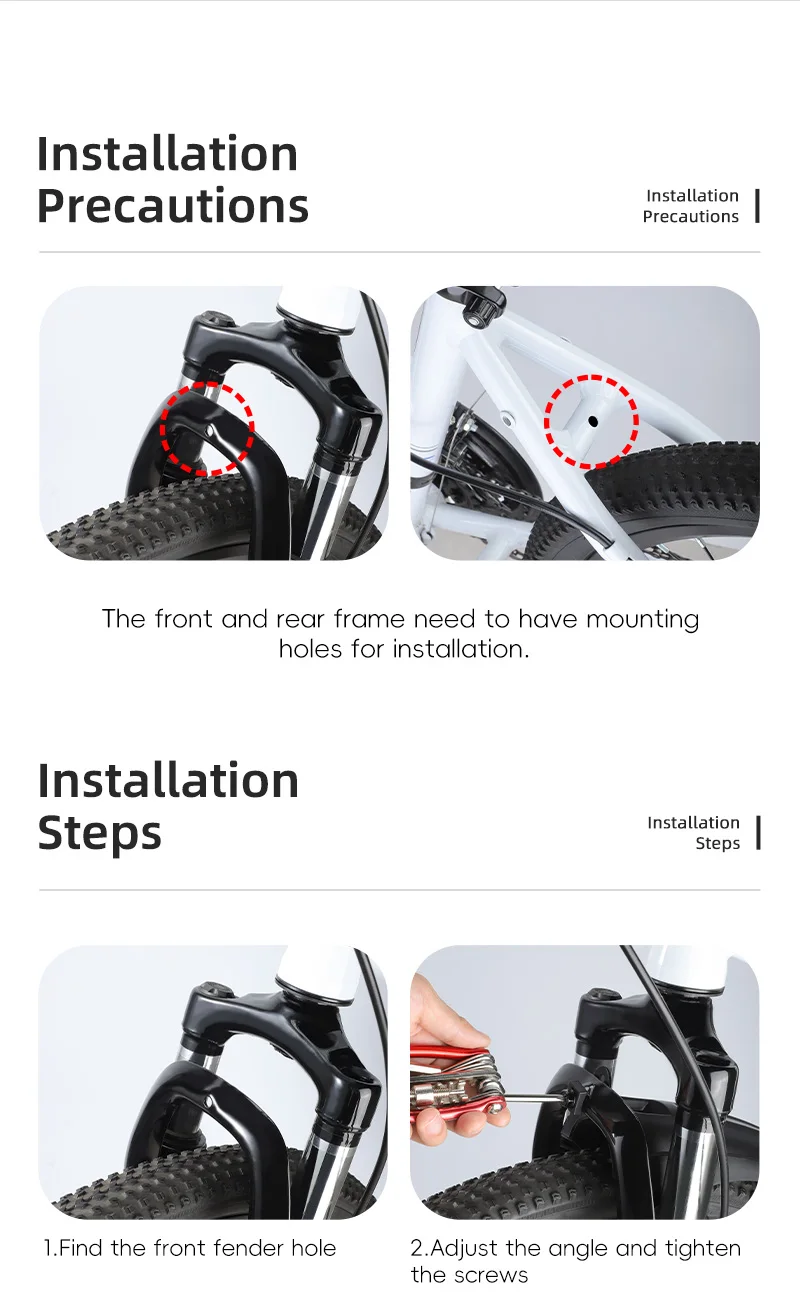 Installation Precautions

Installation Precautions

The front and rear frame need to have mounting holes for installation.

Installation Steps

Installation Steps

1.Find the front fender hole

2.Adjust the angle and tighten the screws