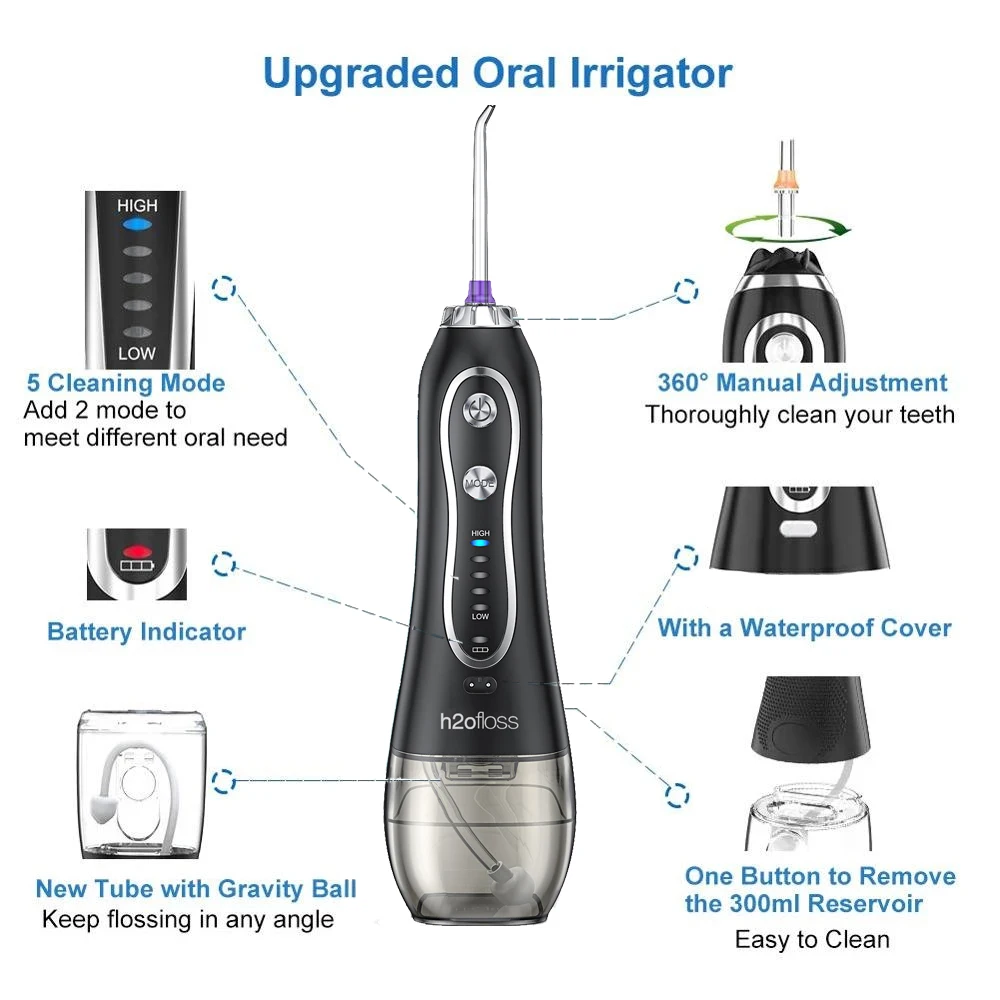 Upgraded Oral Irrigator

HIGH

LOW

5 Cleaning Mode
Add 2 mode to meet different oral need

Battery Indicator

New Tube with Gravity Ball
Keep flossing in any angle

MODE

HIGH

LOW

h2ofloss

360° Manual Adjustment
Thoroughly clean your teeth

With a Waterproof Cover

One Button to Remove the 300ml Reservoir
Easy to Clean