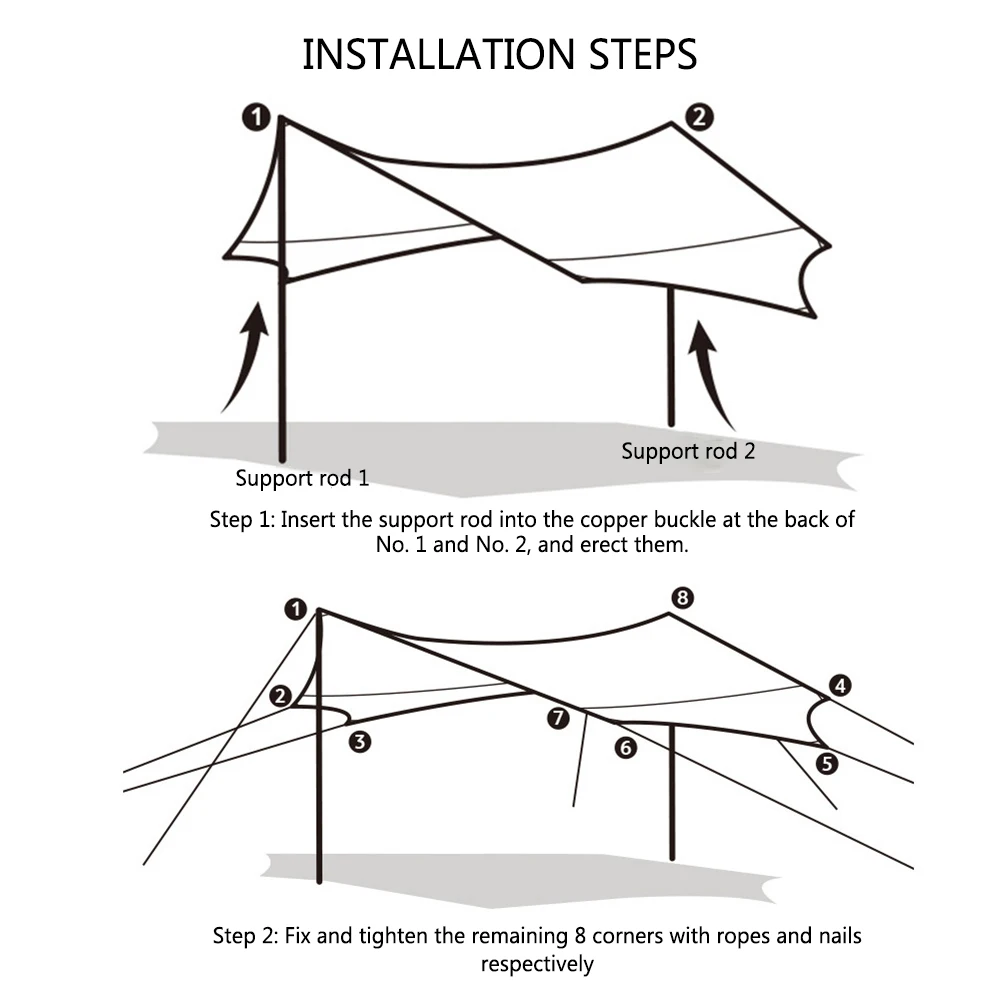 INSTALLATION STEPS

1

2

Support rod 1

Support rod 2

Step 1: Insert the support rod into the copper buckle at the back of No. 1 and No. 2, and erect them.

1

8

2

4

3

7

6

5

Step 2: Fix and tighten the remaining 8 corners with ropes and nails respectively