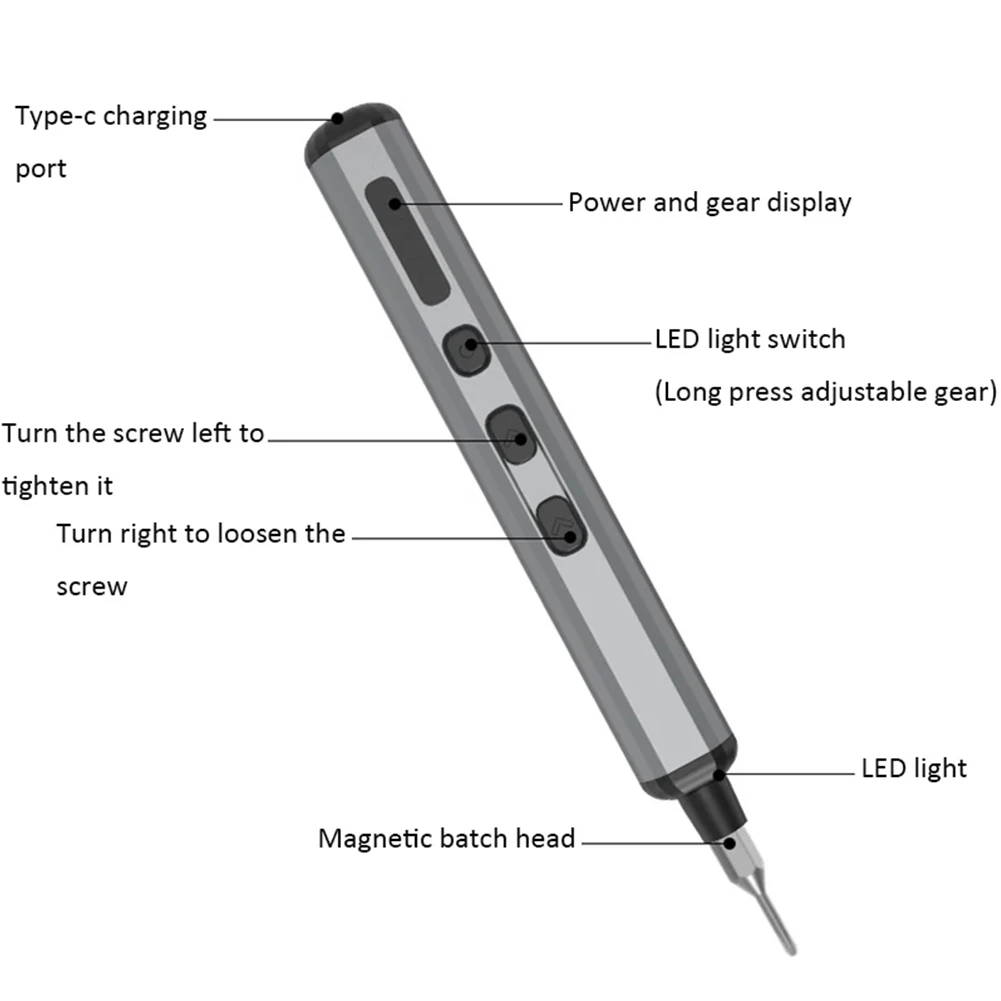 Type-c charging port

Power and gear display

LED light switch
(Long press adjustable gear)

Turn the screw left to tighten it

Turn right to loosen the screw

LED light

Magnetic batch head