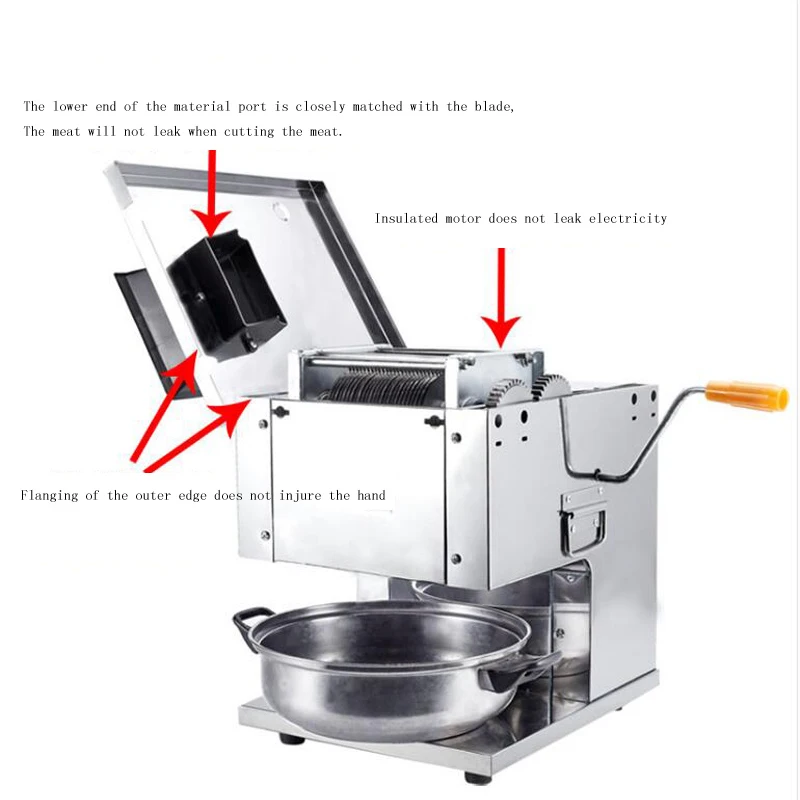 The lower end of the material port is closely matched with the blade,
The meat will not leak when cutting the meat.

Insulated motor does not leak electricity

Flanging of the outer edge does not injure the hand