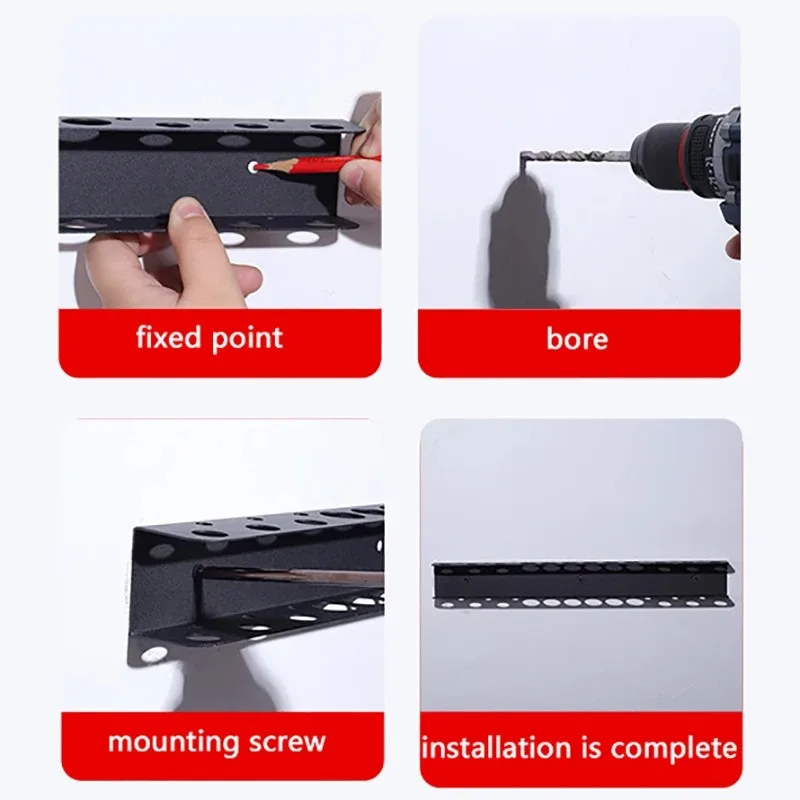 fixed point

bore

mounting screw

installation is complete