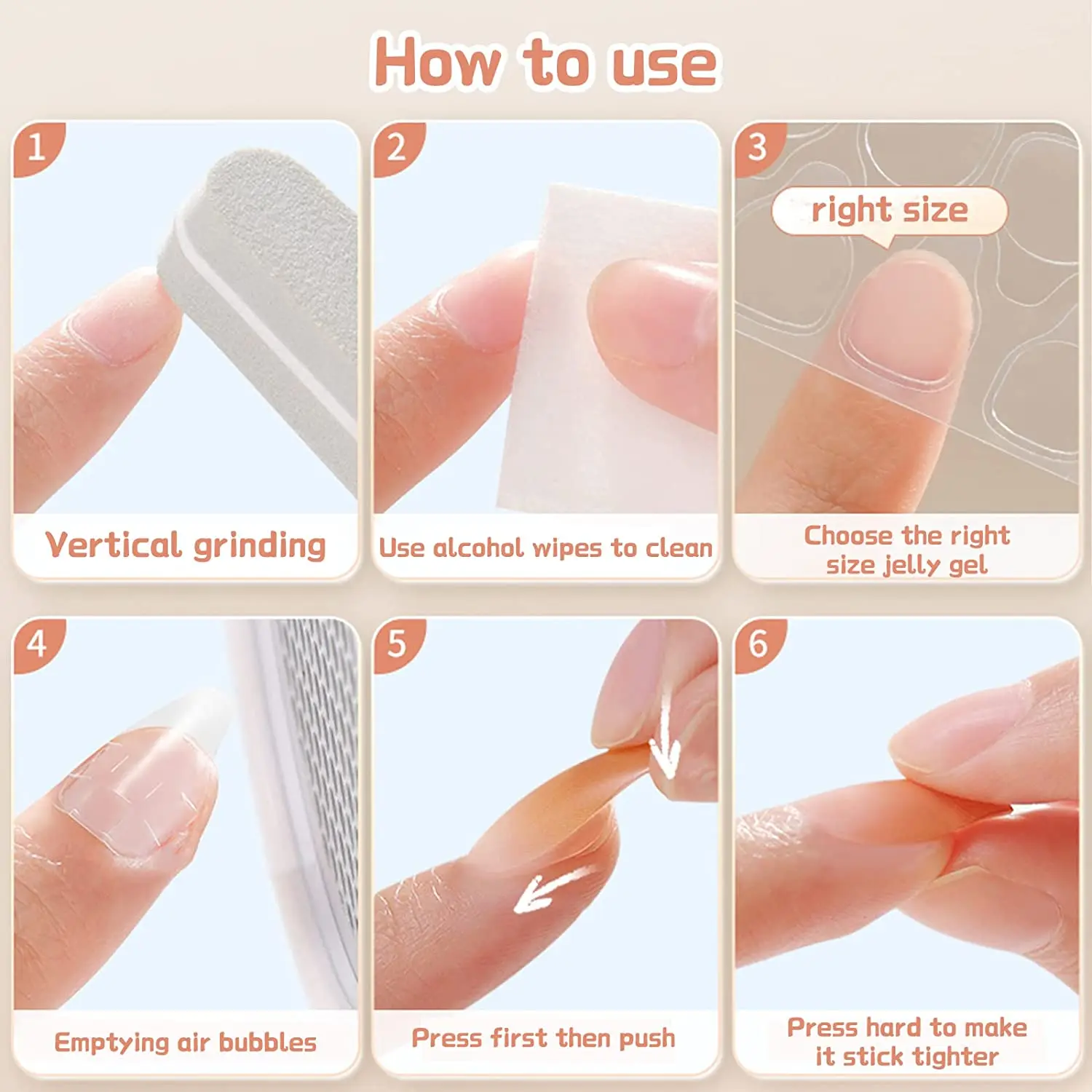 How to use

1
Vertical grinding

2
Use alcohol wipes to clean

3
right size
Choose the right size jelly gel

4
Emptying air bubbles

5
Press first then push

6
Press hard to make it stick tighter