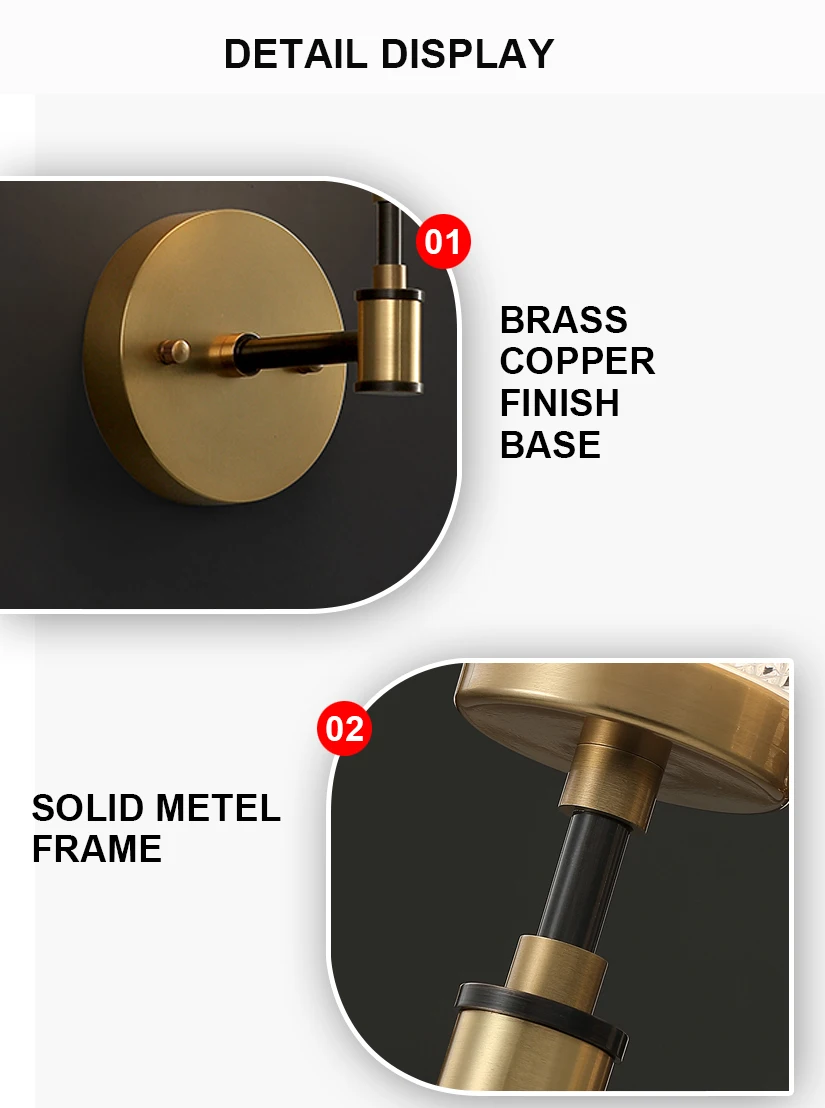 DETAIL DISPLAY

01

BRASS COPPER FINISH BASE

02

SOLID METEL FRAME