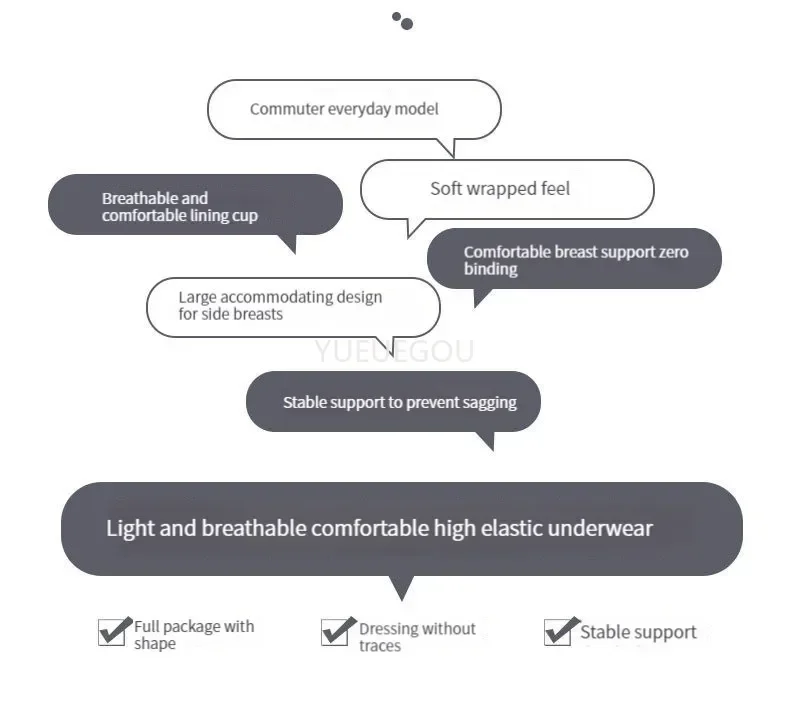 Commuter everyday model

Breathable and comfortable lining cup

Soft wrapped feel

Comfortable breast support zero binding

Large accommodating design for side breasts

Stable support to prevent sagging

Light and breathable comfortable high elastic underwear

☑ Full package with shape

☑ Dressing without traces

☑ Stable support

YUEUEGOU