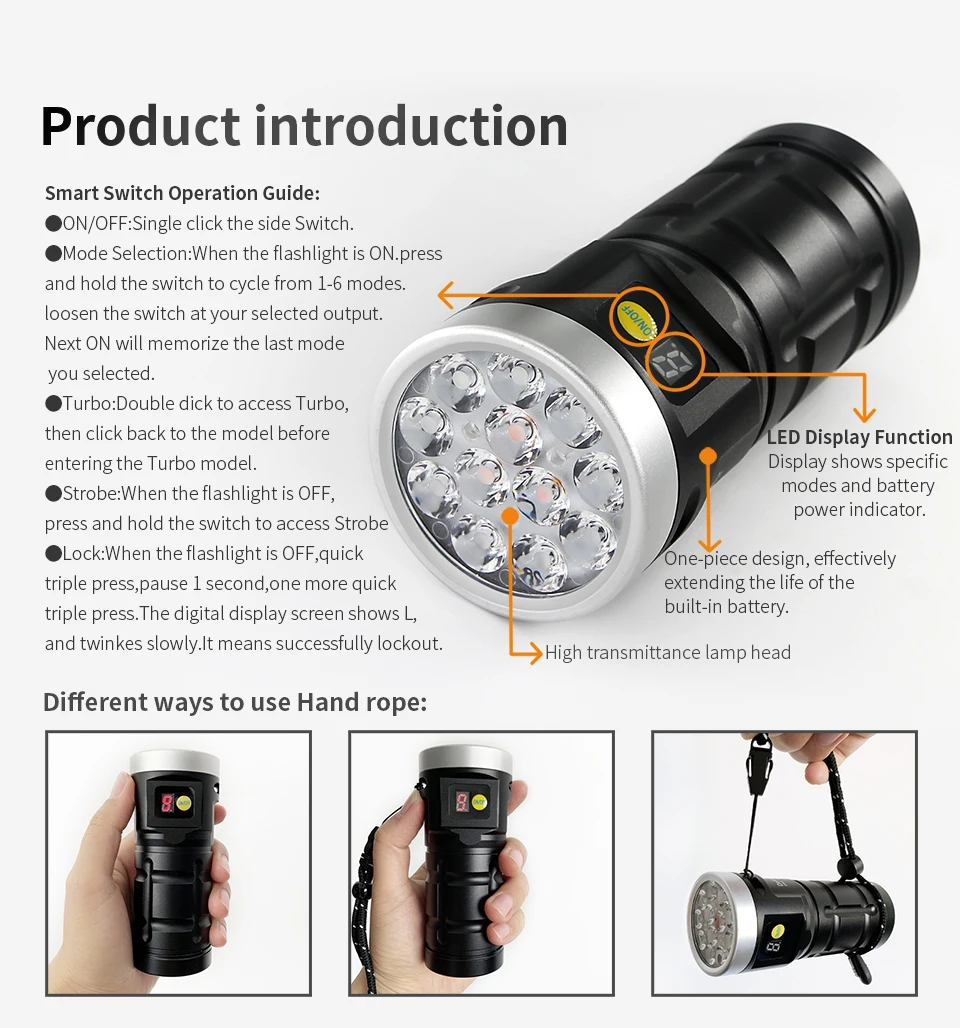 Product introduction

Smart Switch Operation Guide:
●ON/OFF:Single click the side Switch.
●Mode Selection:When the flashlight is ON.press and hold the switch to cycle from 1-6 modes. loosen the switch at your selected output. Next ON will memorize the last mode you selected.
●Turbo:Double dick to access Turbo, then click back to the model before entering the Turbo model.
●Strobe:When the flashlight is OFF, press and hold the switch to access Strobe
●Lock:When the flashlight is OFF,quick triple press,pause 1 second,one more quick triple press.The digital display screen shows L, and twinkes slowly.It means successfully lockout.

ON/OFF

LED Display Function
Display shows specific modes and battery power indicator.

One-piece design, effectively extending the life of the built-in battery.

High transmittance lamp head

Different ways to use Hand rope: