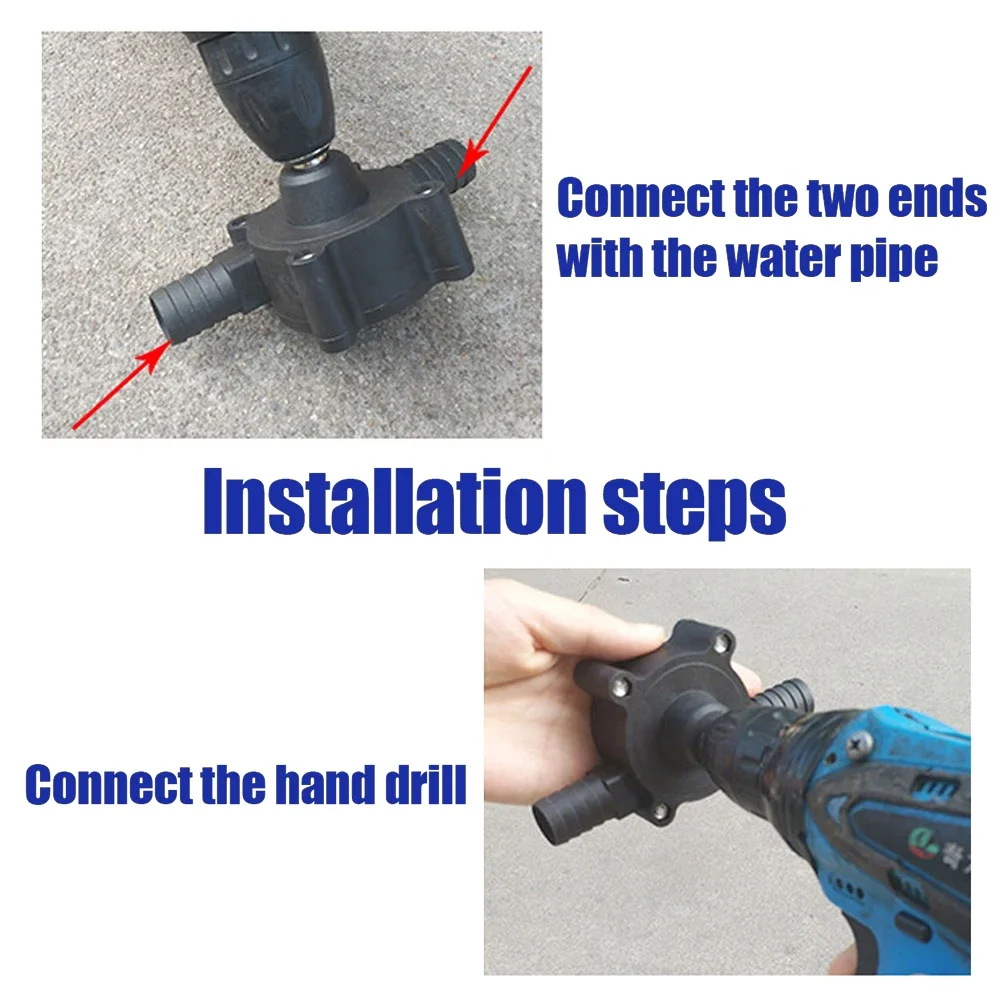 Connect the two ends with the water pipe

Installation steps

Connect the hand drill