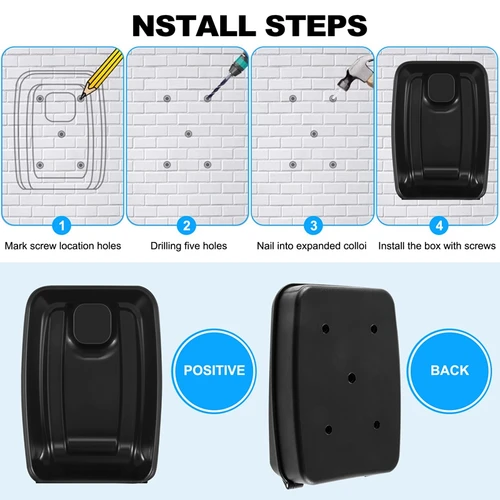 NSTALL STEPS

1
Mark screw location holes

2
Drilling five holes

3
Nail into expanded colloi

4
Install the box with screws

POSITIVE

BACK