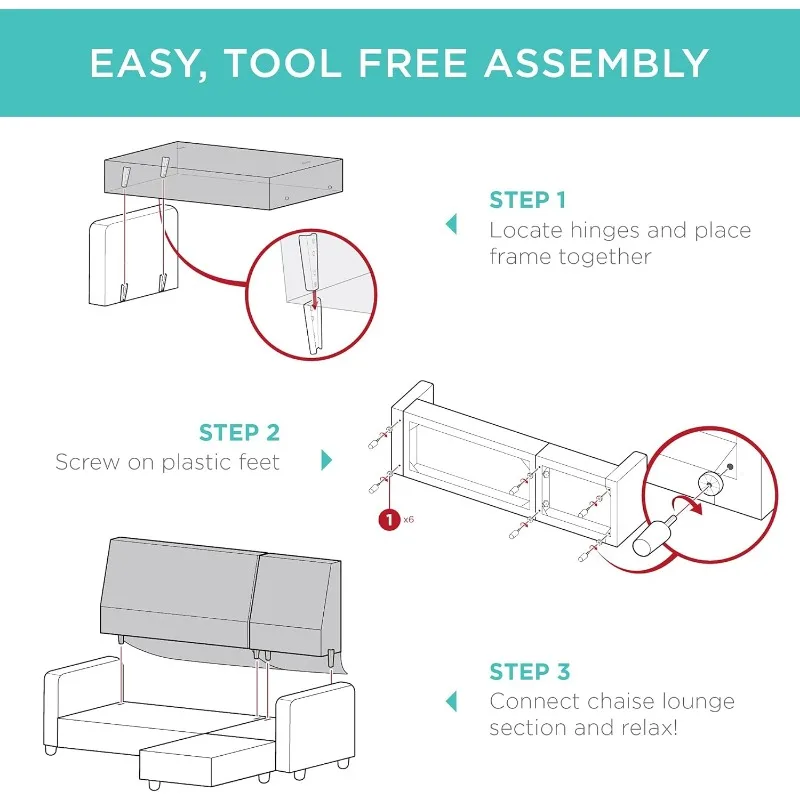 EASY, TOOL FREE ASSEMBLY

STEP 1
Locate hinges and place frame together

STEP 2
Screw on plastic feet

1 x6

STEP 3
Connect chaise lounge section and relax!