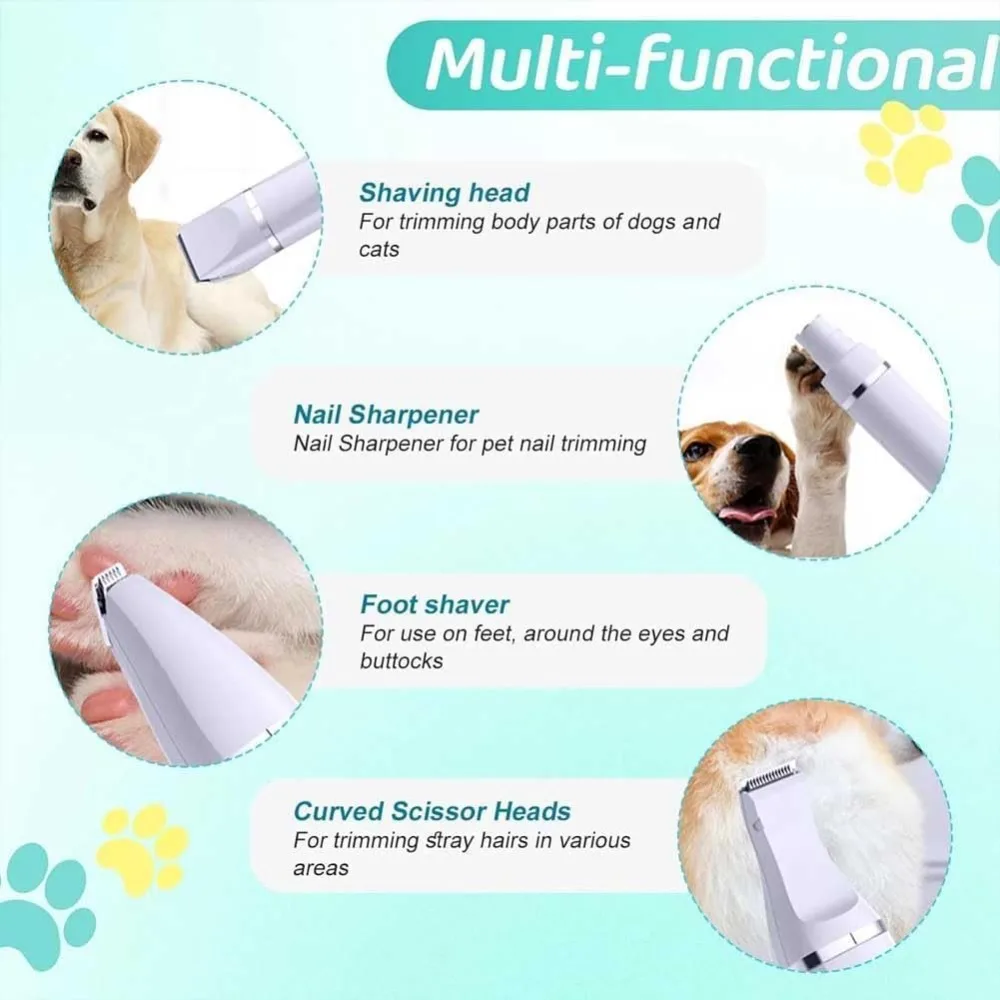 Multi-functional

Shaving head
For trimming body parts of dogs and cats

Nail Sharpener
Nail Sharpener for pet nail trimming

Foot shaver
For use on feet, around the eyes and buttocks

Curved Scissor Heads
For trimming stray hairs in various areas