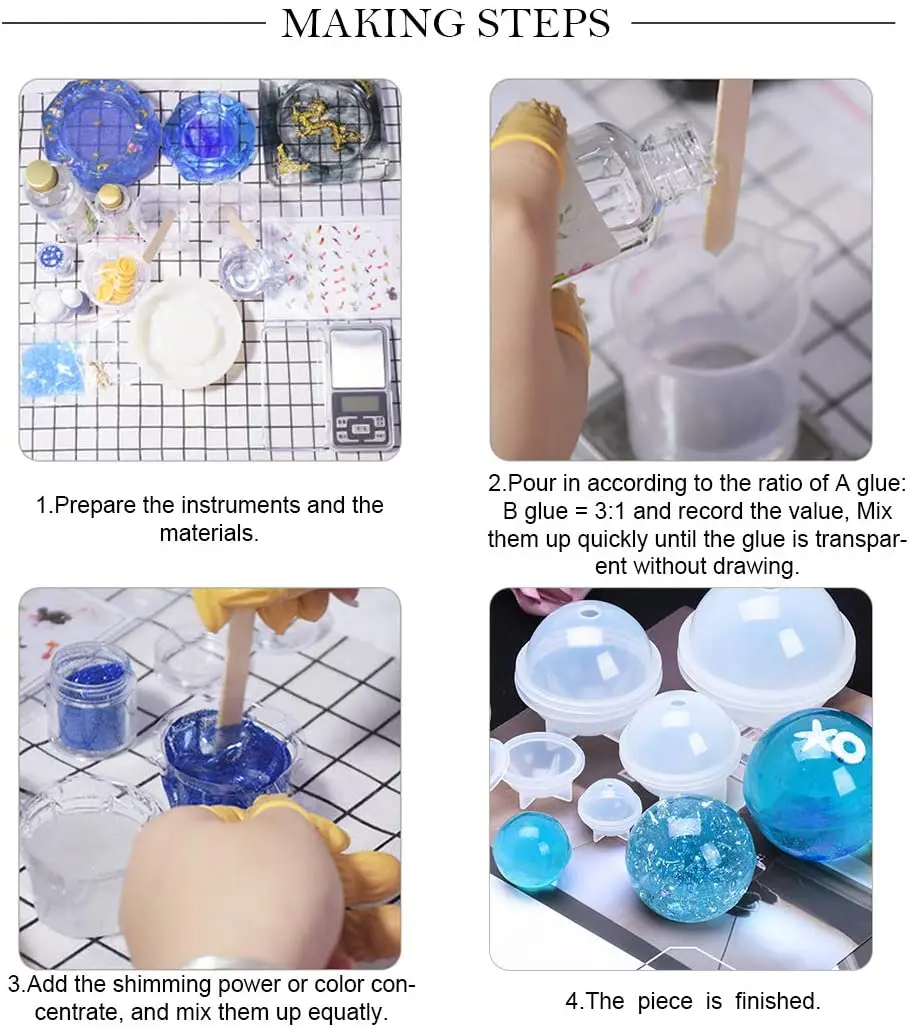 MAKING STEPS

1.Prepare the instruments and the materials.

2.Pour in according to the ratio of A glue: B glue = 3:1 and record the value, Mix them up quickly until the glue is transparent without drawing.

3.Add the shimming power or color concentrate, and mix them up equatly.

4.The piece is finished.