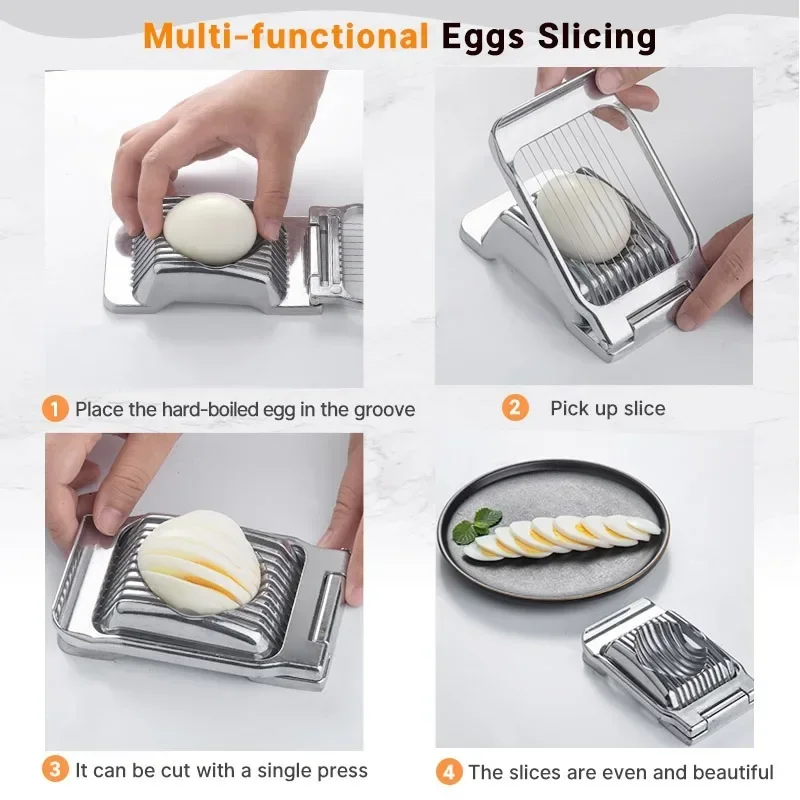 Multi-functional Eggs Slicing

1 Place the hard-boiled egg in the groove

2 Pick up slice

3 It can be cut with a single press

4 The slices are even and beautiful