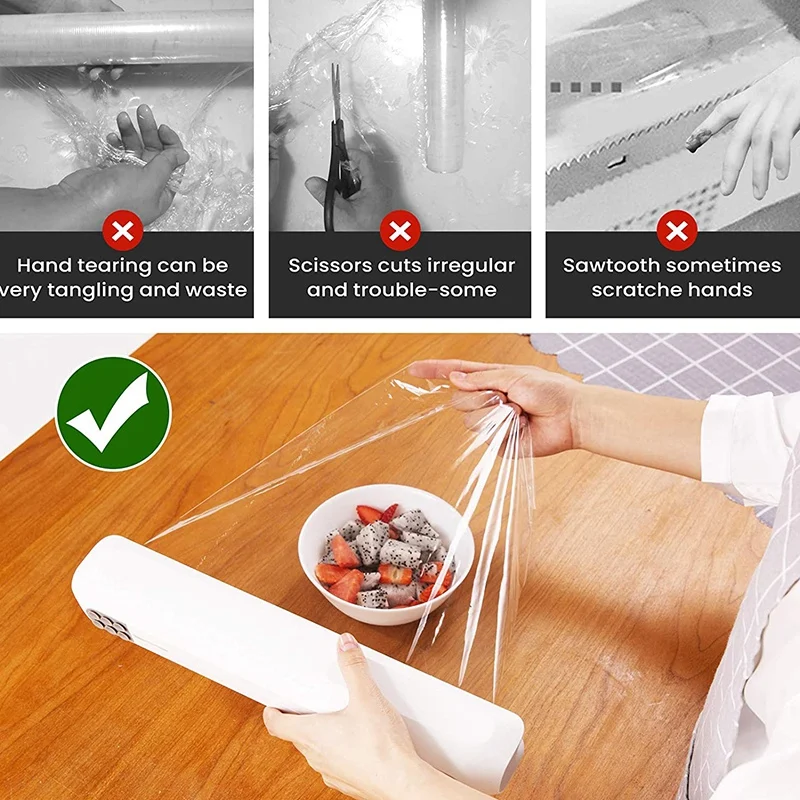 Hand tearing can be very tangling and waste

Scissors cuts irregular and trouble-some

Sawtooth sometimes scratche hands