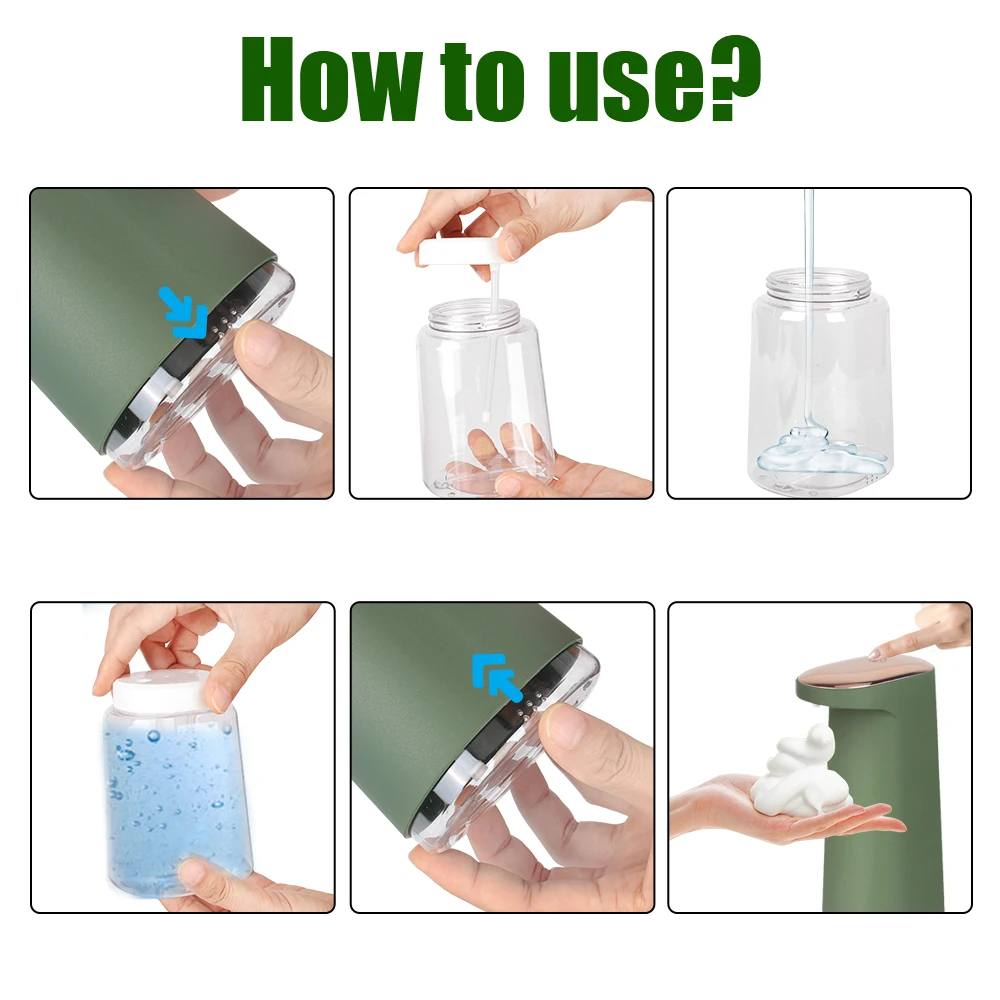 How to use?