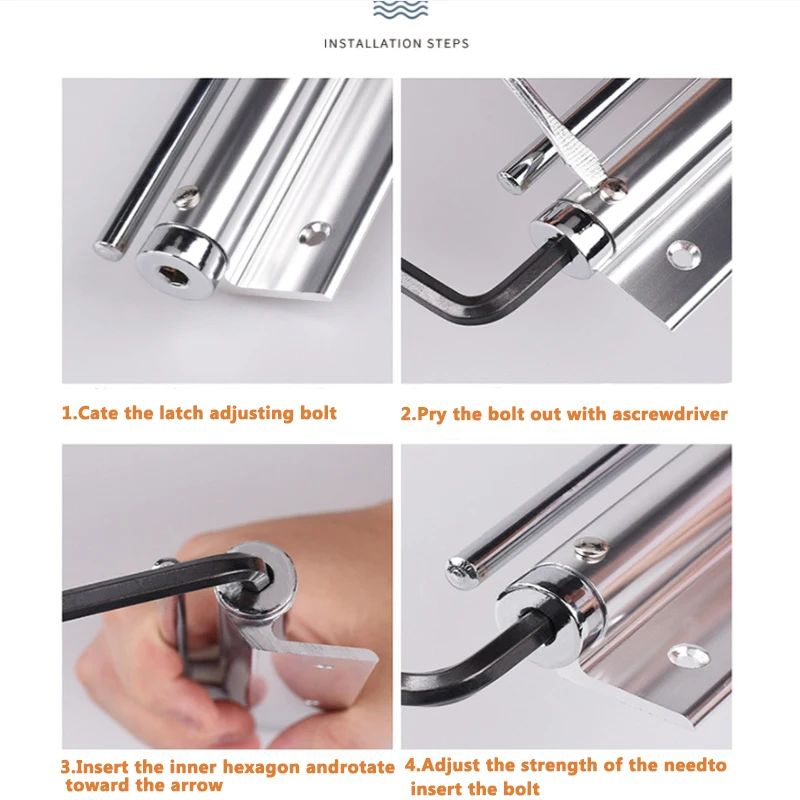 INSTALLATION STEPS

1.Cate the latch adjusting bolt

2.Pry the bolt out with ascrewdriver

3.Insert the inner hexagon androtate toward the arrow

4.Adjust the strength of the needto insert the bolt