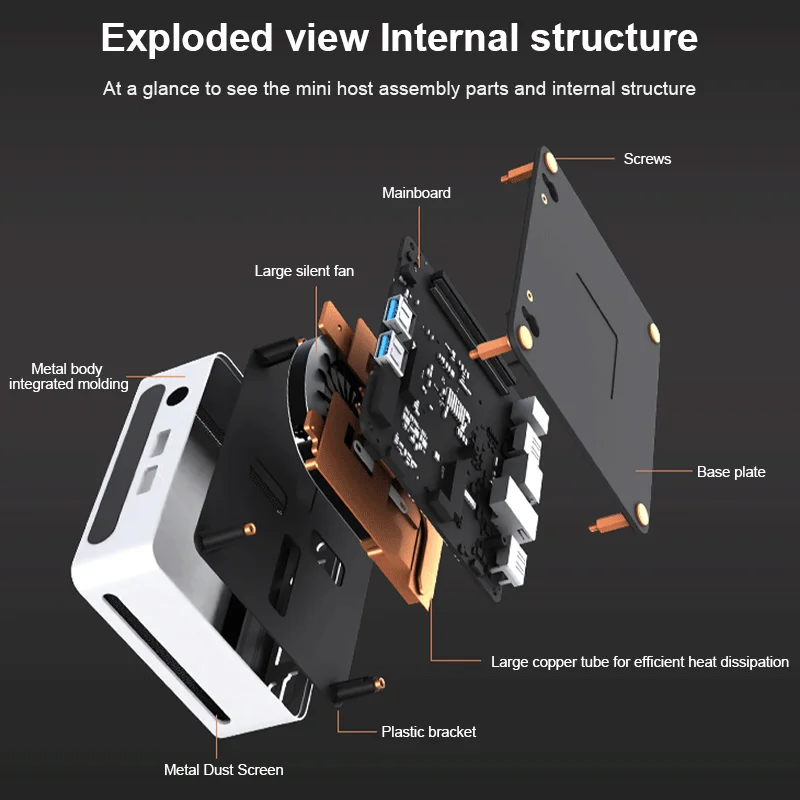 Exploded view Internal structure

At a glance to see the mini host assembly parts and internal structure

Screws

Mainboard

Large silent fan

Metal body integrated molding

Base plate

Large copper tube for efficient heat dissipation

Plastic bracket

Metal Dust Screen