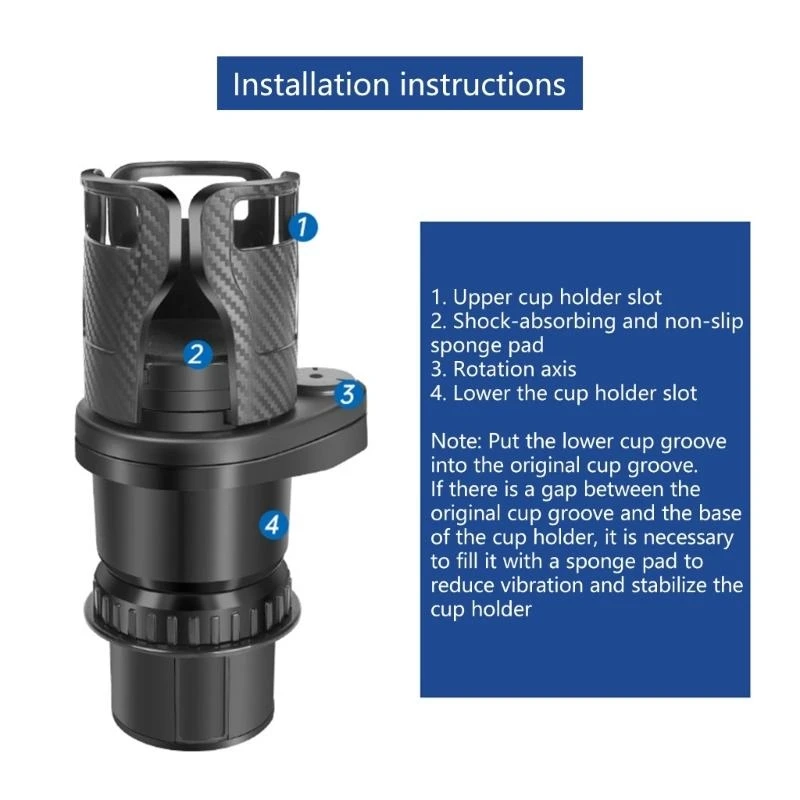 Installation instructions

1

2

3

4

1. Upper cup holder slot
2. Shock-absorbing and non-slip sponge pad
3. Rotation axis
4. Lower the cup holder slot

Note: Put the lower cup groove into the original cup groove.
If there is a gap between the original cup groove and the base of the cup holder, it is necessary to fill it with a sponge pad to reduce vibration and stabilize the cup holder