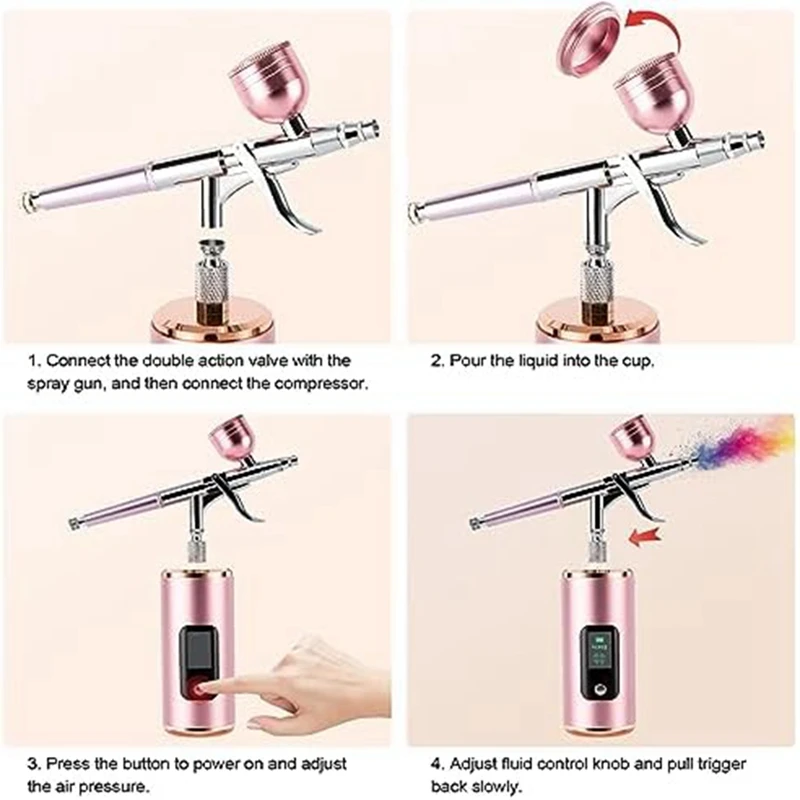 1. Connect the double action valve with the spray gun, and then connect the compressor.

2. Pour the liquid into the cup.

3. Press the button to power on and adjust the air pressure.

4. Adjust fluid control knob and pull trigger back slowly.