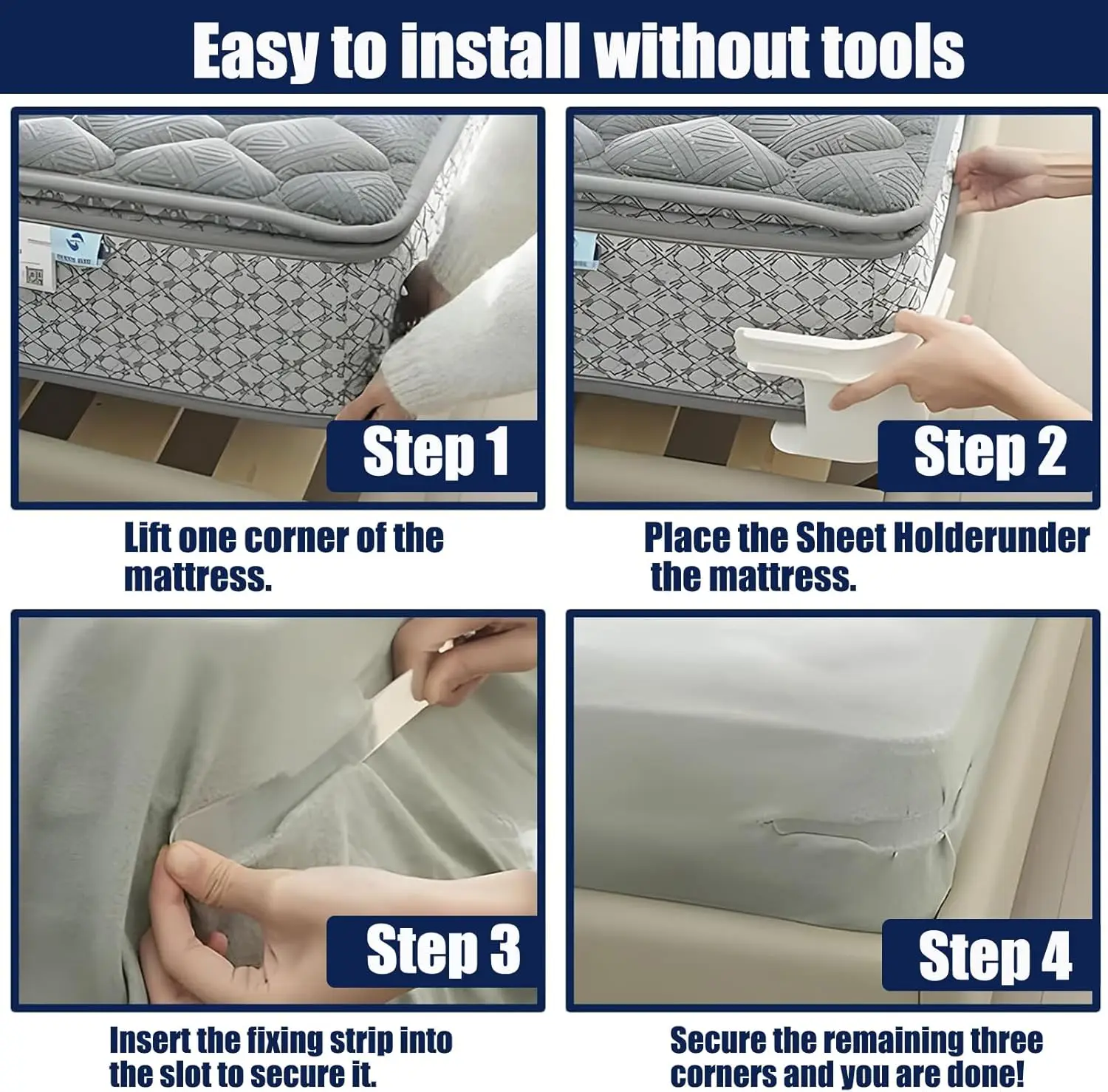 Easy to install without tools

Step 1

Lift one corner of the mattress.

Step 2

Place the Sheet Holderunder the mattress.

Step 3

Insert the fixing strip into the slot to secure it.

Step 4

Secure the remaining three corners and you are done!