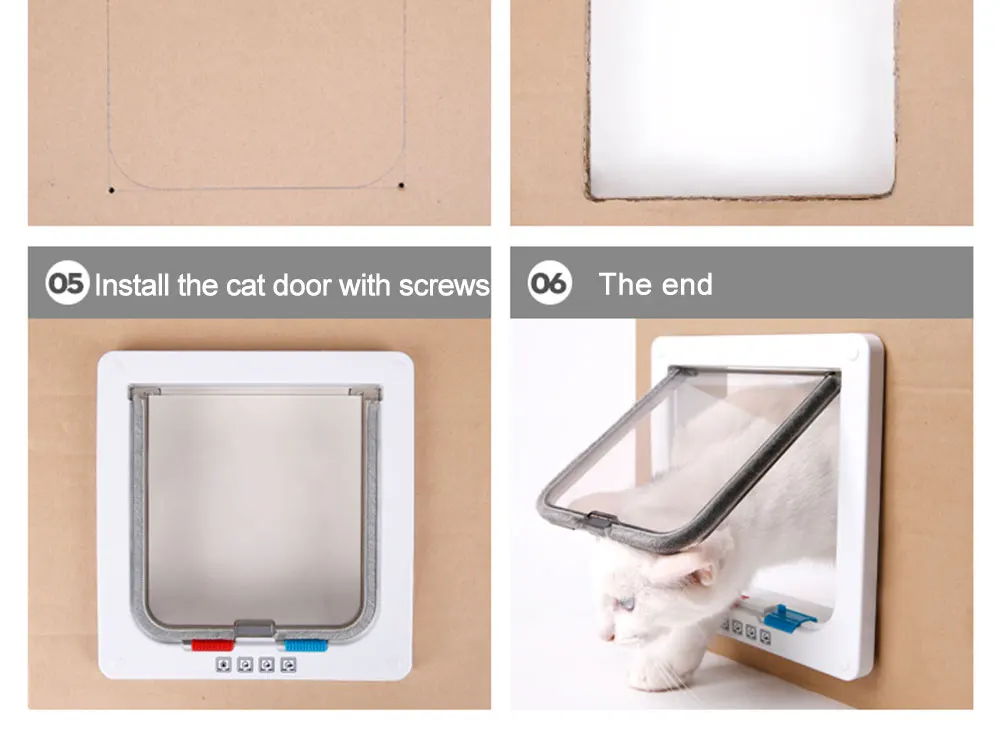 05 Install the cat door with screws

06 The end