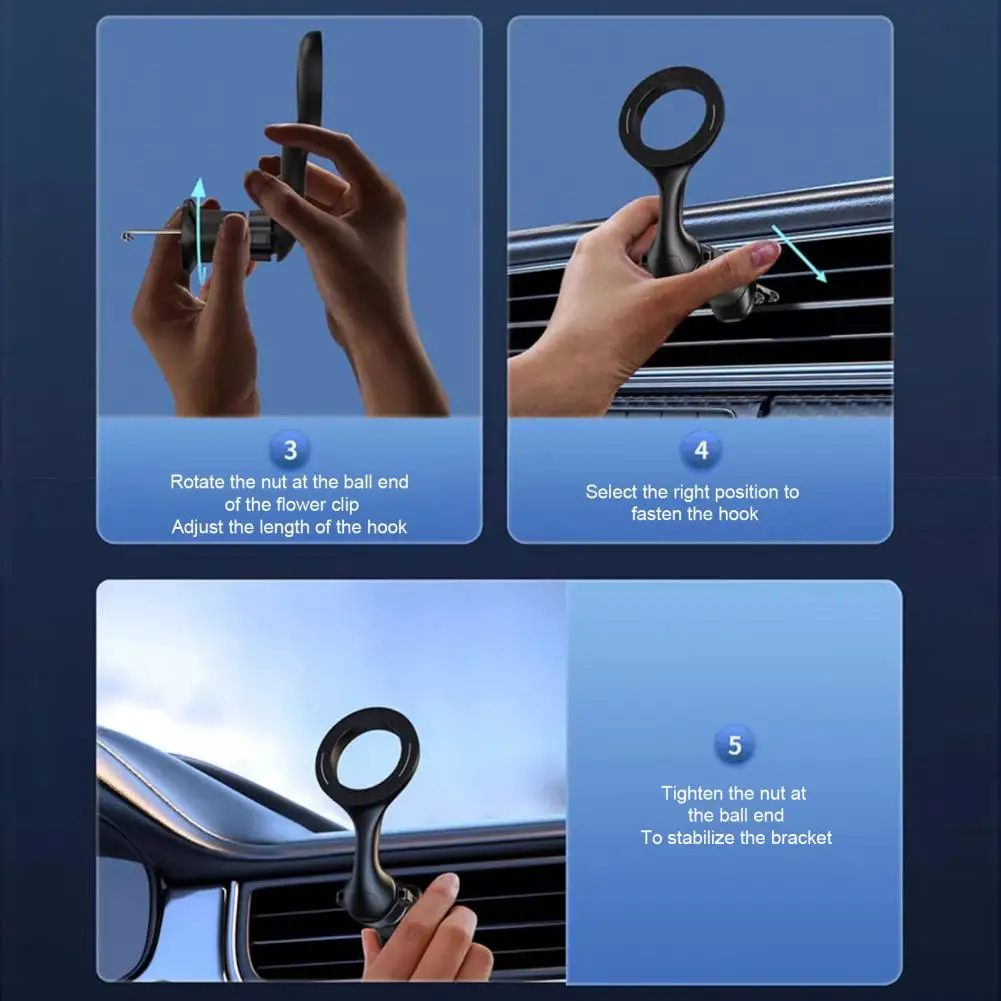 3
Rotate the nut at the ball end of the flower clip
Adjust the length of the hook

4
Select the right position to fasten the hook

5
Tighten the nut at the ball end
To stabilize the bracket