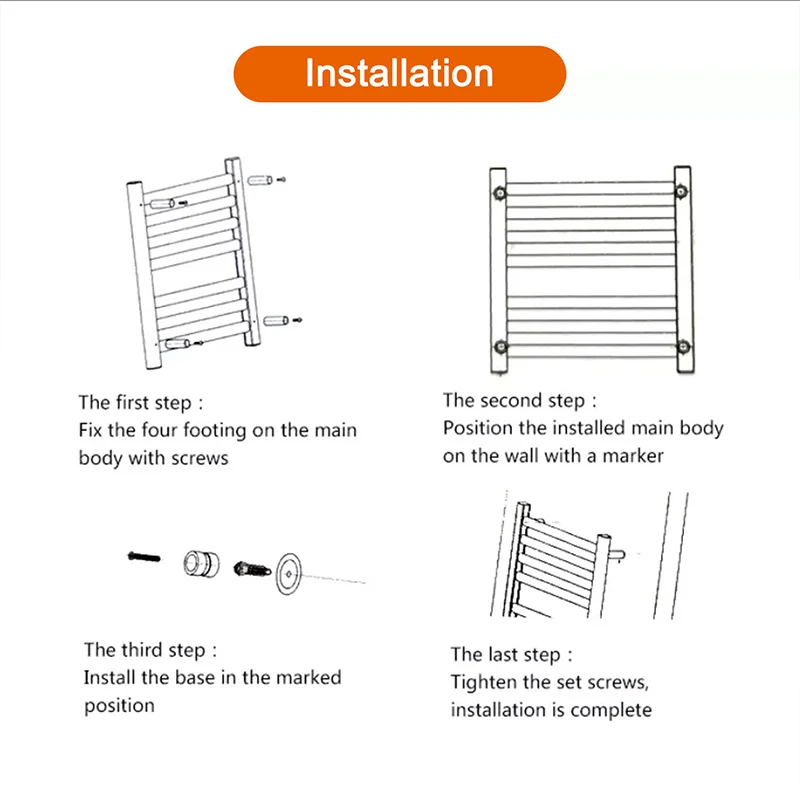 Installation

The first step :
Fix the four footing on the main body with screws

The second step :
Position the installed main body on the wall with a marker

The third step :
Install the base in the marked position

The last step :
Tighten the set screws, installation is complete