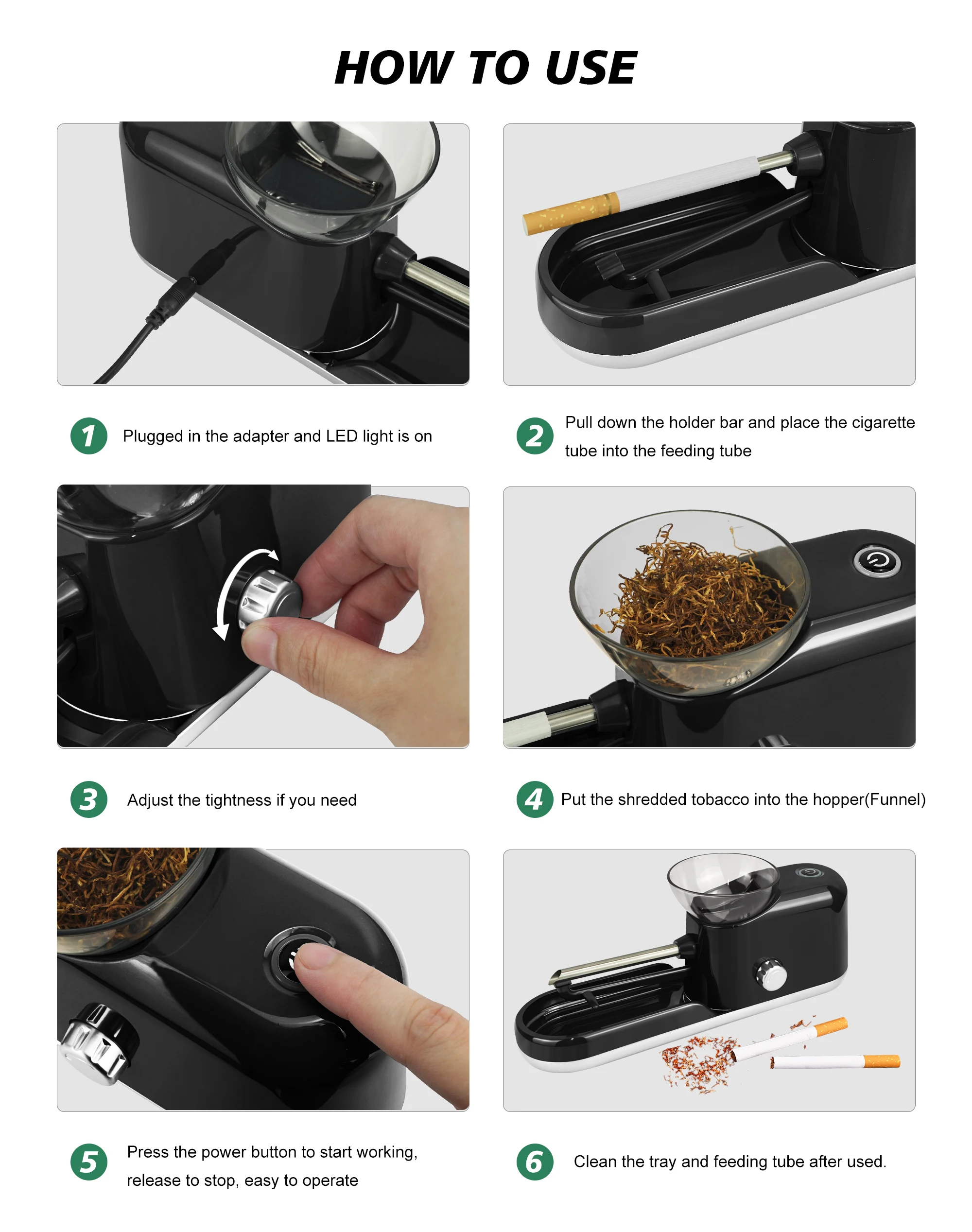 HOW TO USE

1 Plugged in the adapter and LED light is on

2 Pull down the holder bar and place the cigarette tube into the feeding tube

3 Adjust the tightness if you need

4 Put the shredded tobacco into the hopper(Funnel)

5 Press the power button to start working, release to stop, easy to operate

6 Clean the tray and feeding tube after used.