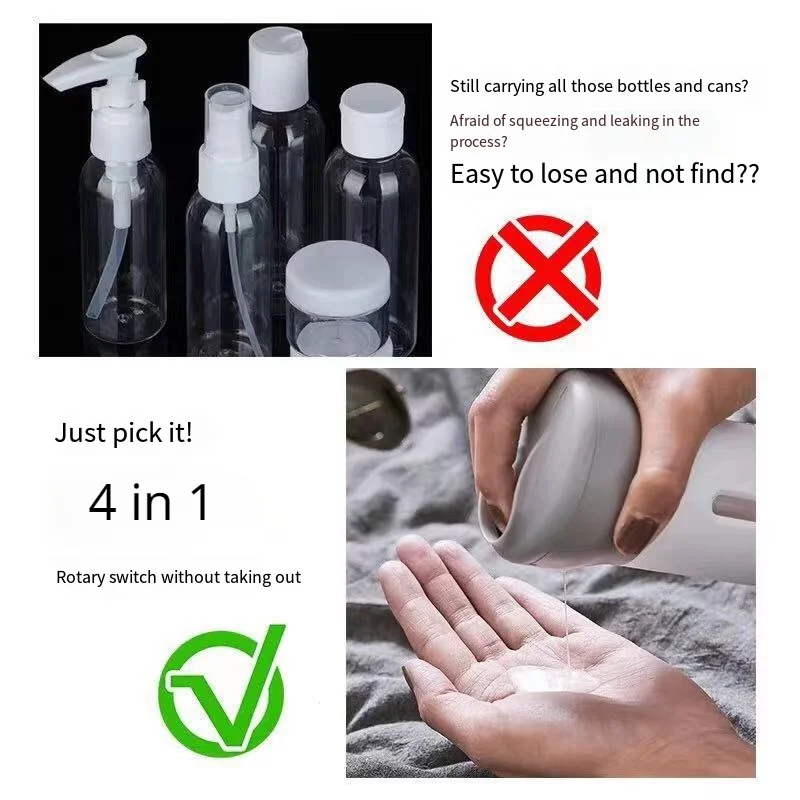 Still carrying all those bottles and cans?

Afraid of squeezing and leaking in the process?

Easy to lose and not find??

Just pick it!

4 in 1

Rotary switch without taking out