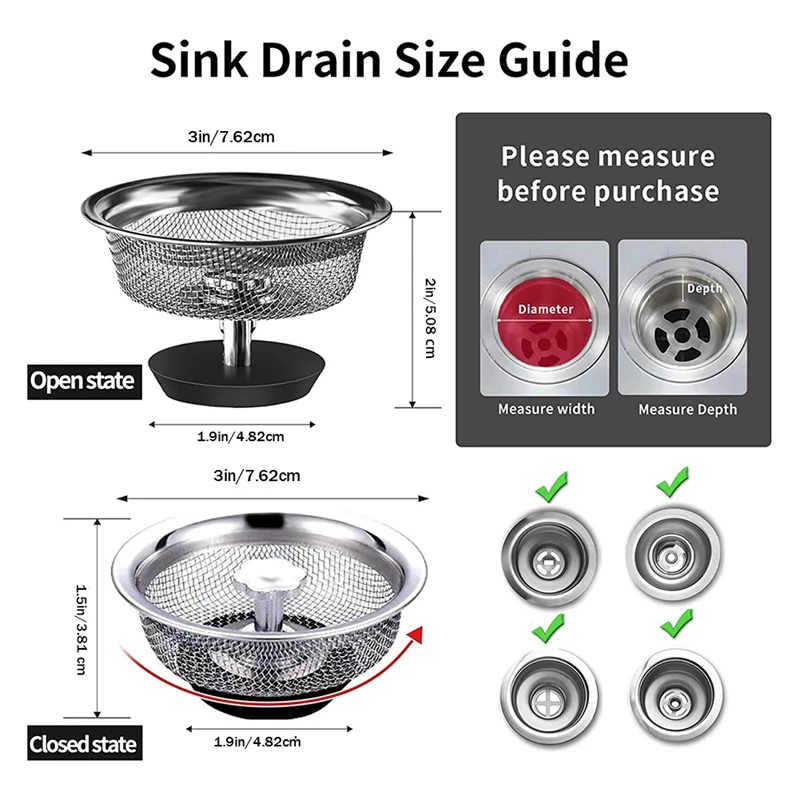 Sink Drain Size Guide

3in/7.62cm

2in/5.08 cm

Open state

1.9in/4.82cm

Please measure before purchase

Diameter

Depth

Measure width

Measure Depth

3in/7.62cm

1.5in/3.81 cm

Closed state

1.9in/4.82cm