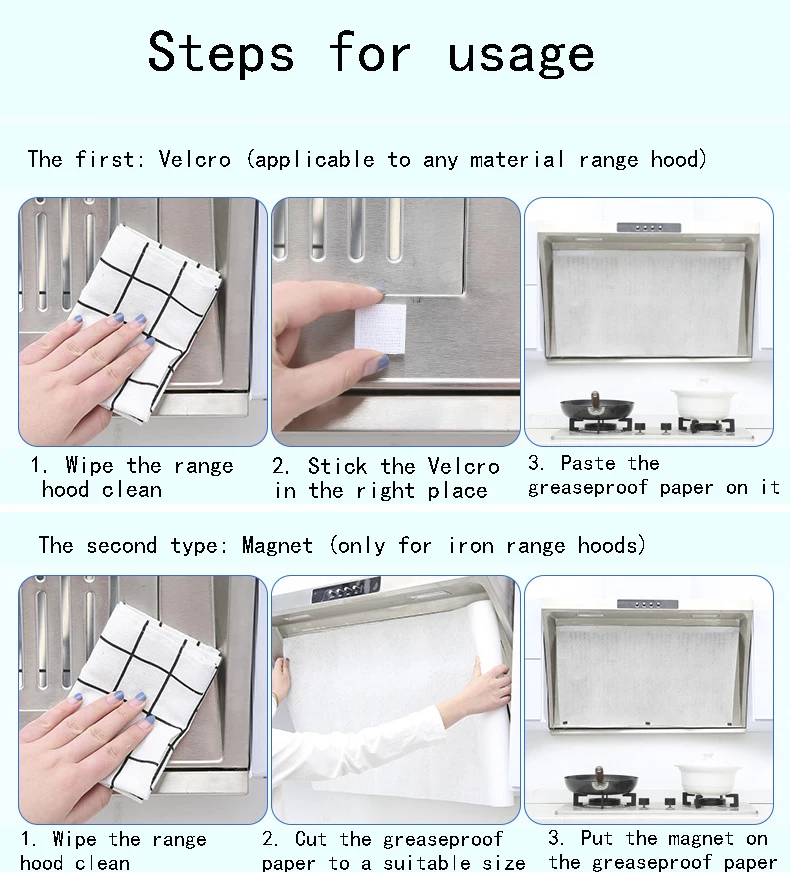 Steps for usage

The first: Velcro (applicable to any material range hood)

1. Wipe the range hood clean

2. Stick the Velcro in the right place

3. Paste the greaseproof paper on it

The second type: Magnet (only for iron range hoods)

1. Wipe the range hood clean

2. Cut the greaseproof paper to a suitable size

3. Put the magnet on the greaseproof paper