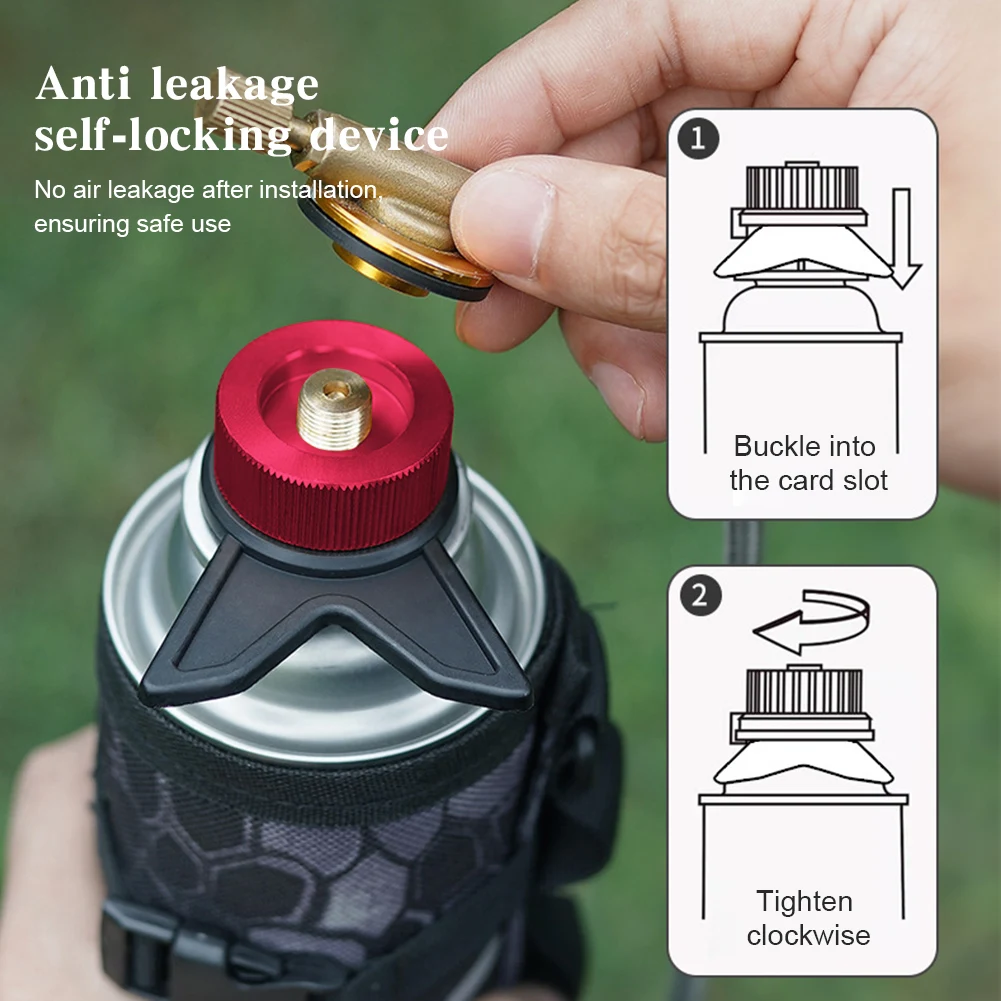 Anti leakage self-locking device

No air leakage after installation, ensuring safe use

1

Buckle into the card slot

2

Tighten clockwise